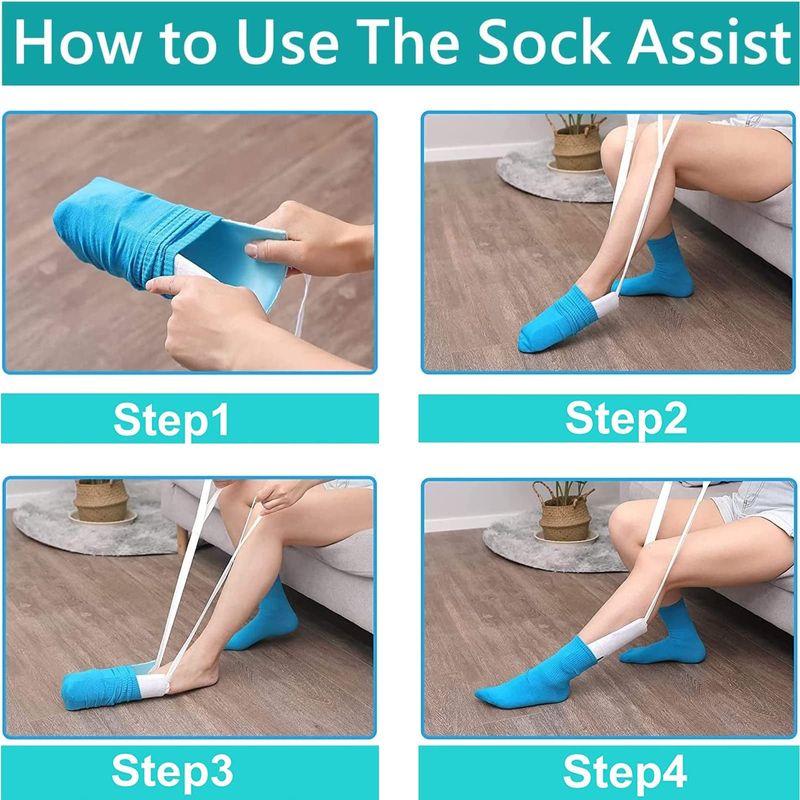 How to Use The Sock Assist

Step1

Step2

Step3

Step4