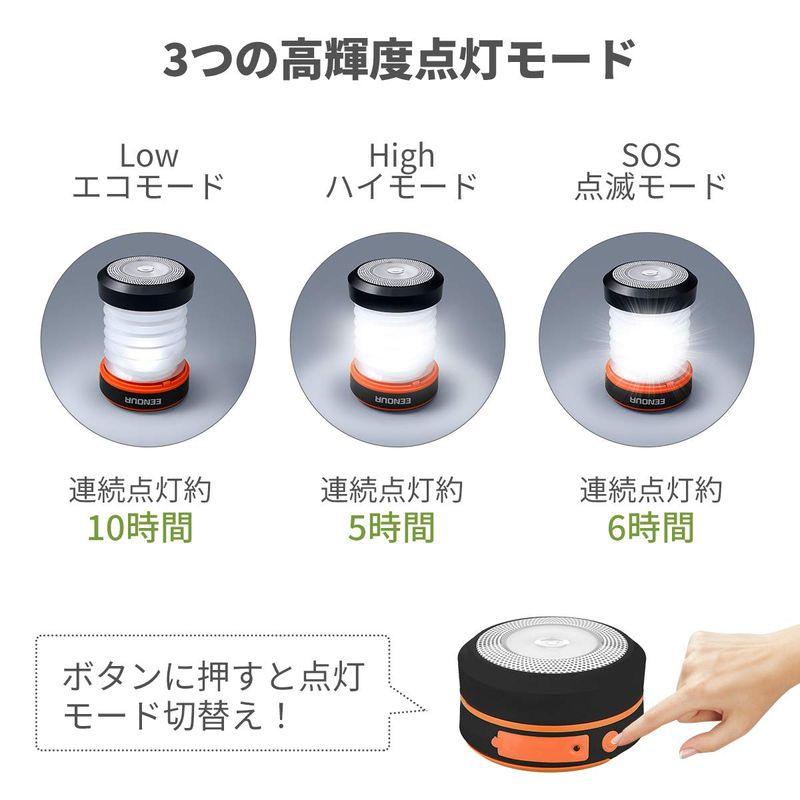 3つの高輝度点灯モード

Low
エコモード

High
ハイモード

SOS
点滅モード

EENOUR

EENOUR

EENOUR

連続点灯約
10時間

連続点灯約
5時間

連続点灯約
6時間

ボタンに押すと点灯モード切替え！