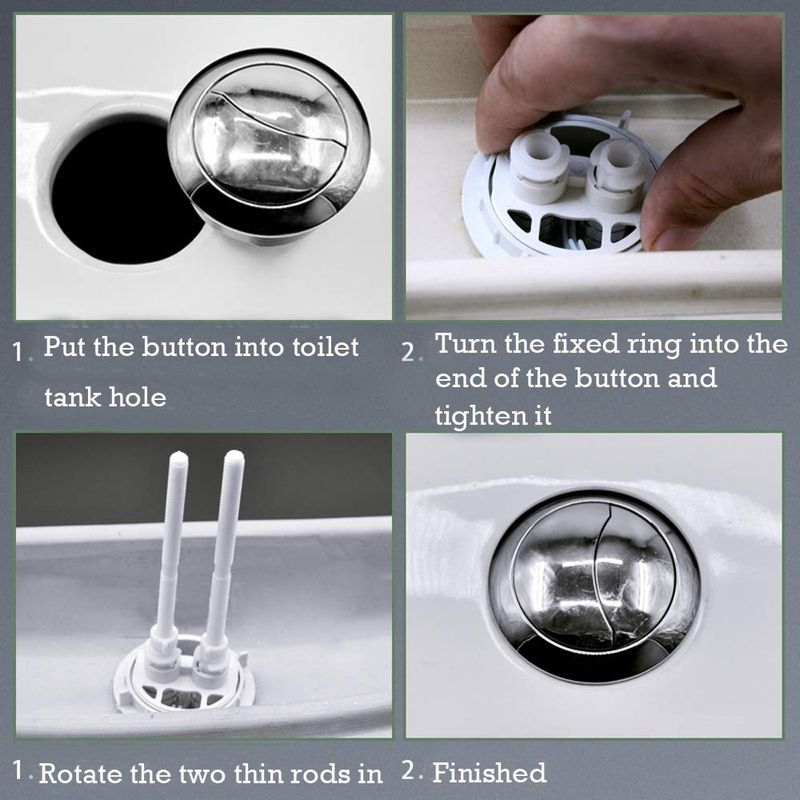 1. Put the button into toilet tank hole

2. Turn the fixed ring into the end of the button and tighten it

1. Rotate the two thin rods in

2. Finished