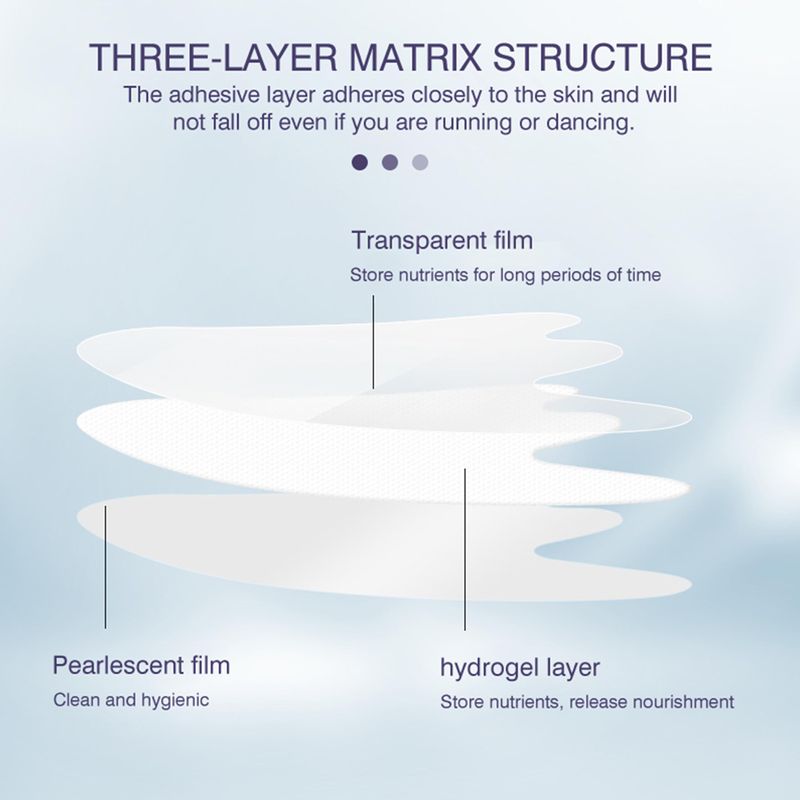 THREE-LAYER MATRIX STRUCTURE
The adhesive layer adheres closely to the skin and will not fall off even if you are running or dancing.

Transparent film
Store nutrients for long periods of time

Pearlescent film
Clean and hygienic

hydrogel layer
Store nutrients, release nourishment