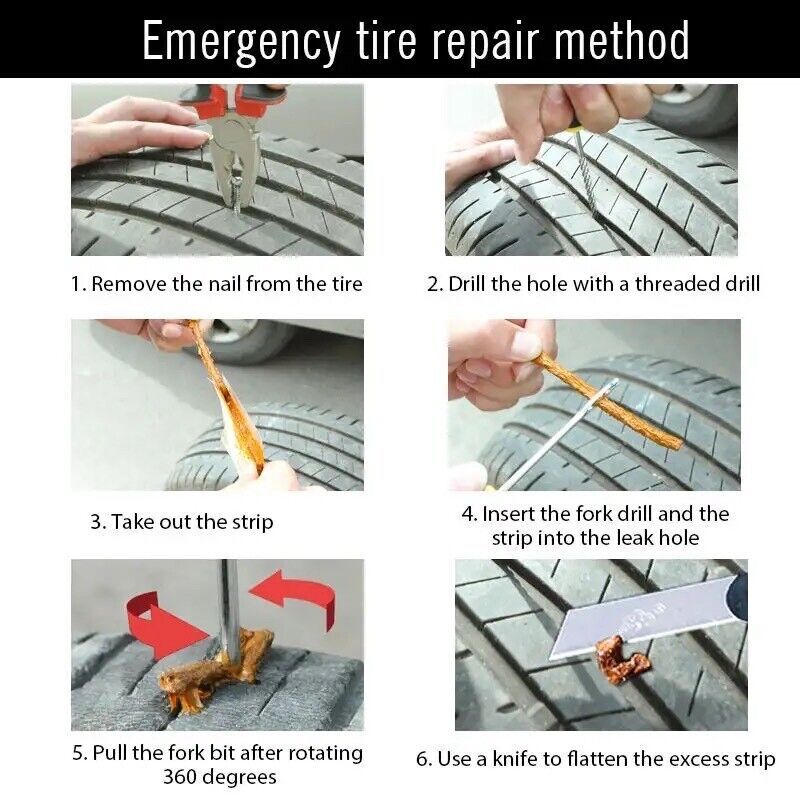 Emergency tire repair method

1. Remove the nail from the tire

2. Drill the hole with a threaded drill

3. Take out the strip

4. Insert the fork drill and the strip into the leak hole

5. Pull the fork bit after rotating 360 degrees

6. Use a knife to flatten the excess strip