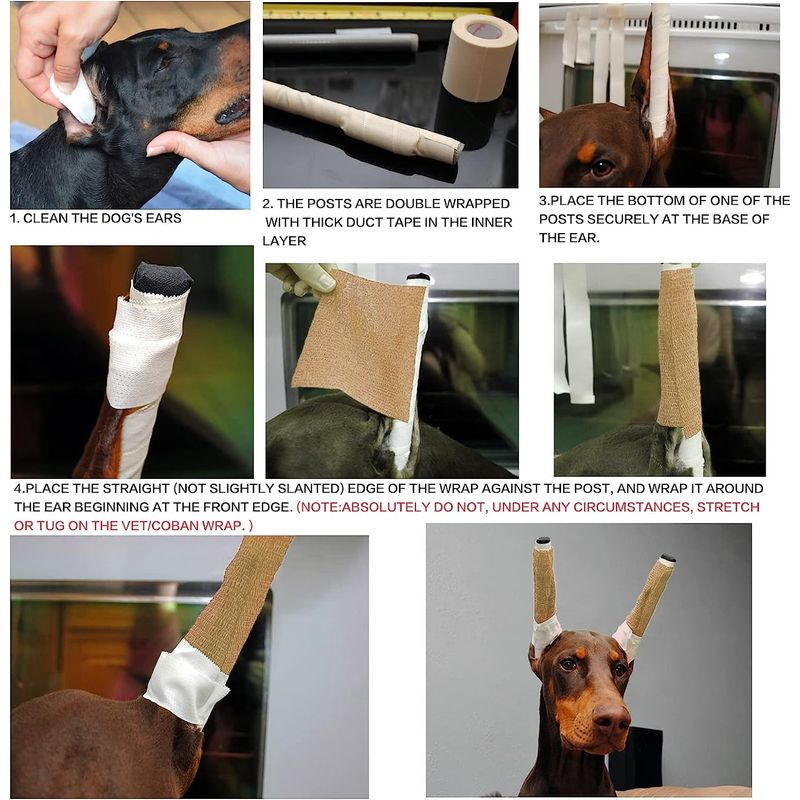 1. CLEAN THE DOG'S EARS

2. THE POSTS ARE DOUBLE WRAPPED WITH THICK DUCT TAPE IN THE INNER LAYER

3.PLACE THE BOTTOM OF ONE OF THE POSTS SECURELY AT THE BASE OF THE EAR.

4.PLACE THE STRAIGHT (NOT SLIGHTLY SLANTED) EDGE OF THE WRAP AGAINST THE POST, AND WRAP IT AROUND THE EAR BEGINNING AT THE FRONT EDGE. (NOTE:ABSOLUTELY DO NOT, UNDER ANY CIRCUMSTANCES, STRETCH OR TUG ON THE VET/COBAN WRAP. )