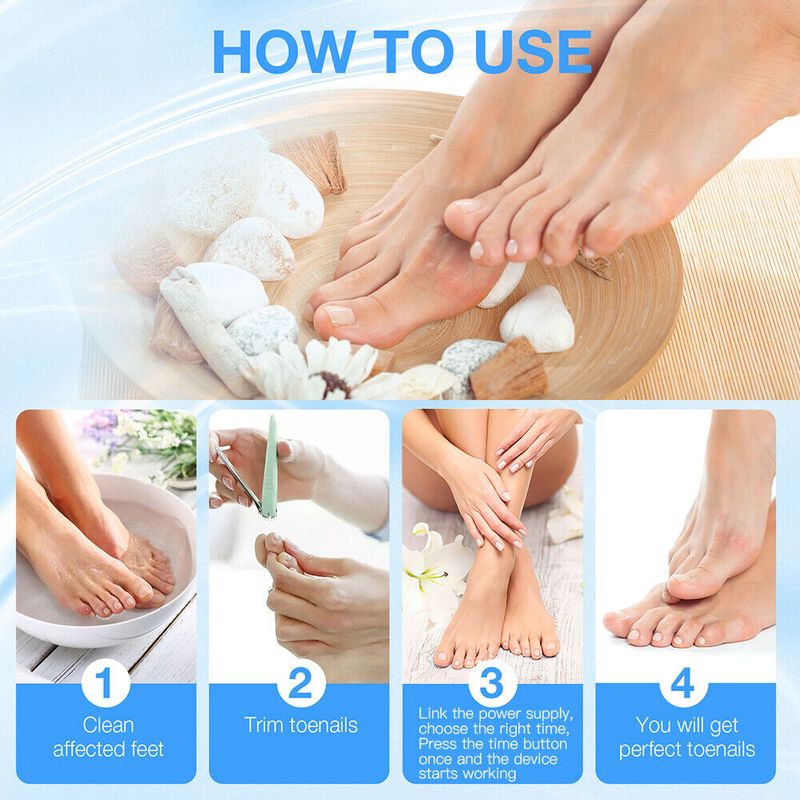 HOW TO USE

1
Clean affected feet

2
Trim toenails

3
Link the power supply, choose the right time, Press the time button once and the device starts working

4
You will get perfect toenails