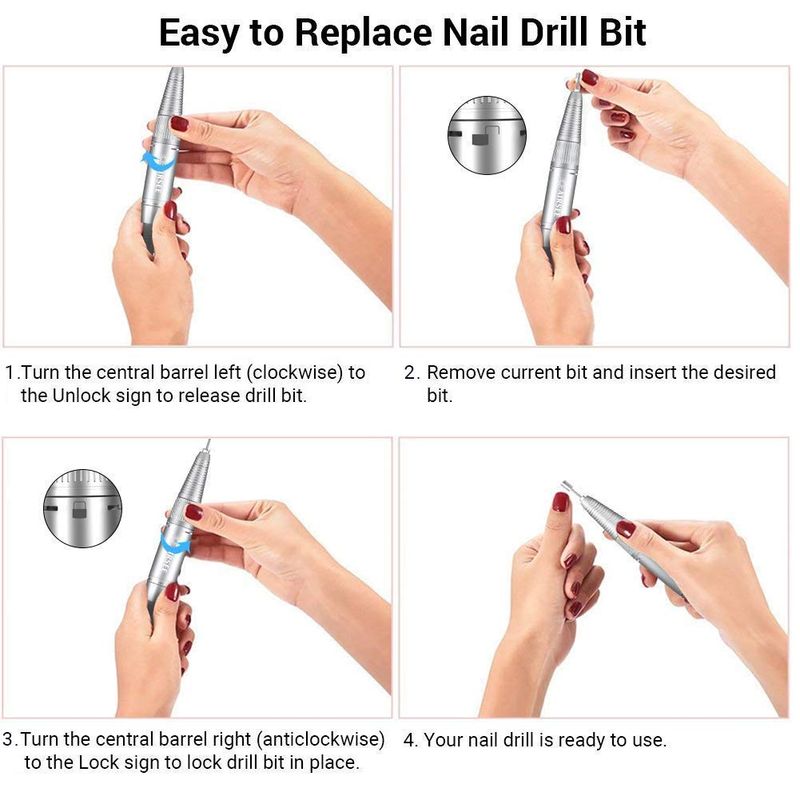 Easy to Replace Nail Drill Bit

1.Turn the central barrel left (clockwise) to the Unlock sign to release drill bit.

2. Remove current bit and insert the desired bit.

3.Turn the central barrel right (anticlockwise) to the Lock sign to lock drill bit in place.

4. Your nail drill is ready to use.