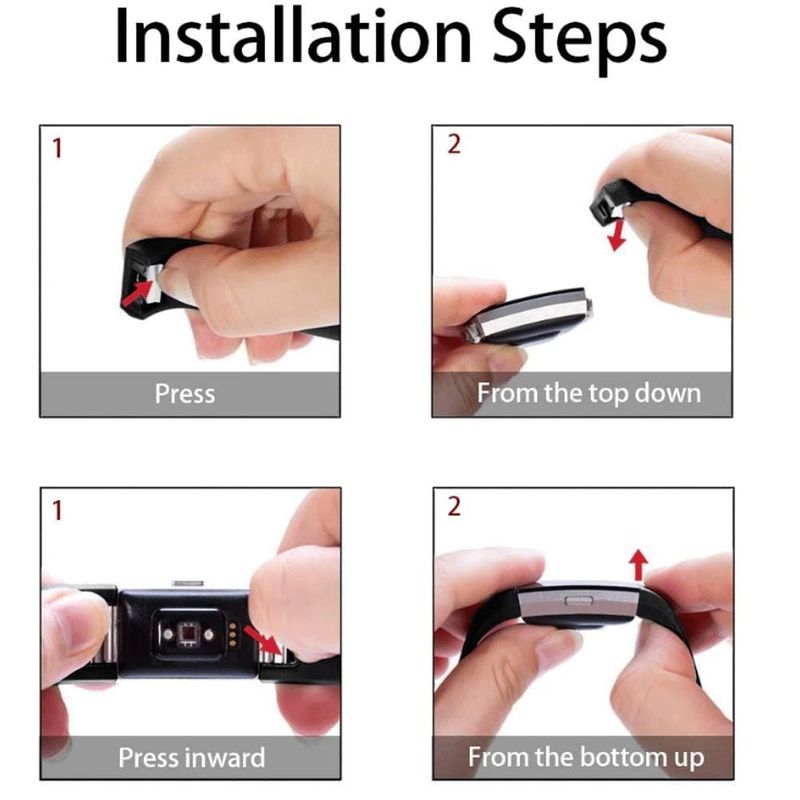 Installation Steps

1

Press

2

From the top down

1

Press inward

2

From the bottom up