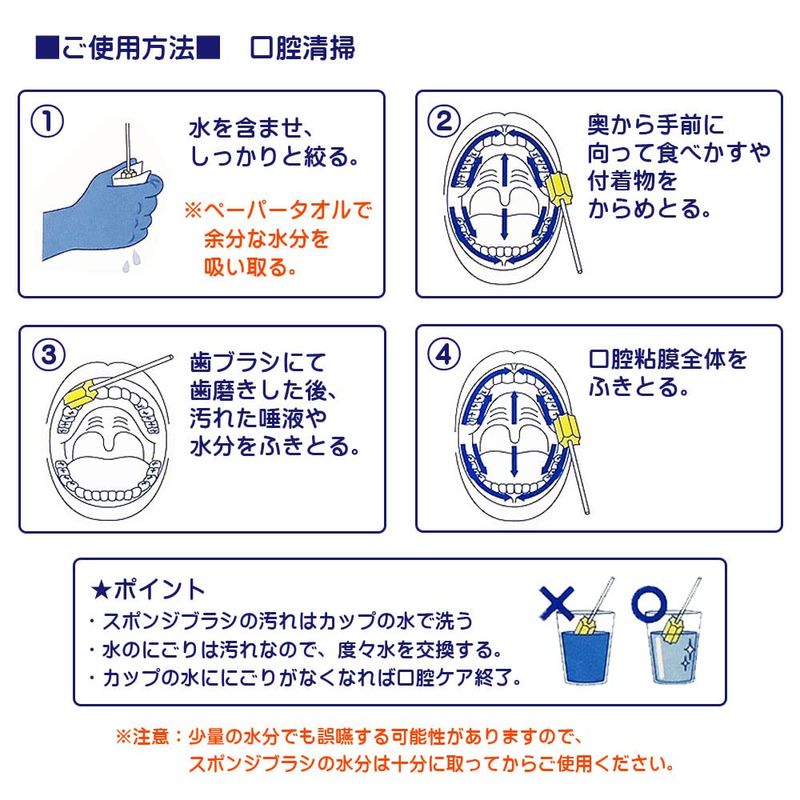 ■ご使用方法■　口腔清掃

①
水を含ませ、しっかりと絞る。
※ペーパータオルで余分な水分を吸い取る。

②
奥から手前に向って食べかすや付着物をからめとる。

③
歯ブラシにて歯磨きした後、汚れた唾液や水分をふきとる。

④
口腔粘膜全体をふきとる。

★ポイント
・スポンジブラシの汚れはカップの水で洗う
・水のにごりは汚れなので、度々水を交換する。
・カップの水ににごりがなくなれば口腔ケア終了。

×　○

※注意：少量の水分でも誤嚥する可能性がありますので、スポンジブラシの水分は十分に取ってからご使用ください。