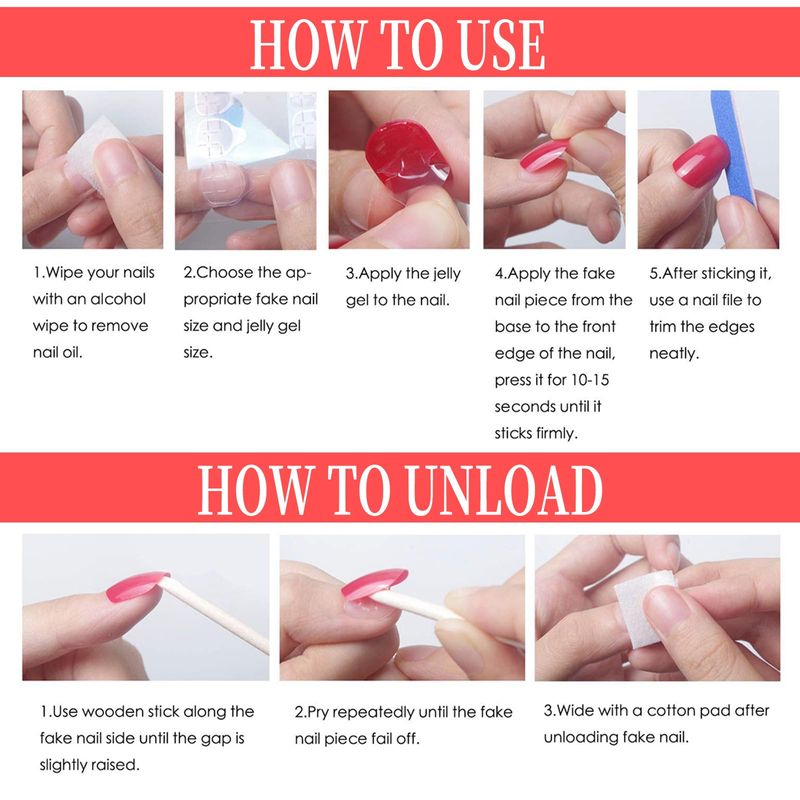 HOW TO USE

1.Wipe your nails with an alcohol wipe to remove nail oil.

2.Choose the appropriate fake nail size and jelly gel size.

3.Apply the jelly gel to the nail.

4.Apply the fake nail piece from the base to the front edge of the nail, press it for 10-15 seconds until it sticks firmly.

5.After sticking it, use a nail file to trim the edges neatly.

HOW TO UNLOAD

1.Use wooden stick along the fake nail side until the gap is slightly raised.

2.Pry repeatedly until the fake nail piece fail off.

3.Wide with a cotton pad after unloading fake nail.