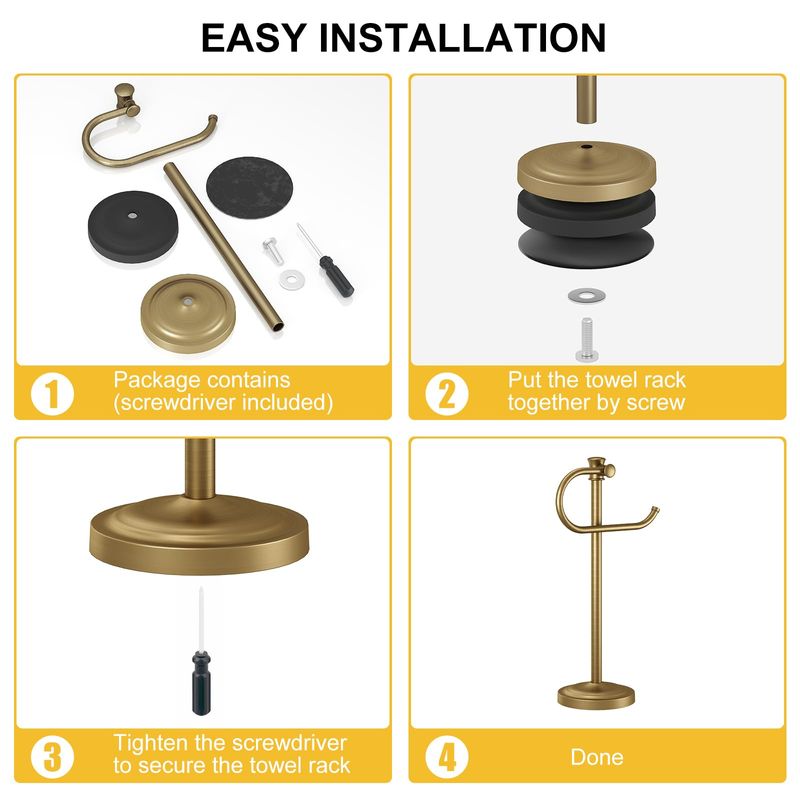 EASY INSTALLATION

1 Package contains (screwdriver included)

2 Put the towel rack together by screw

3 Tighten the screwdriver to secure the towel rack

4 Done