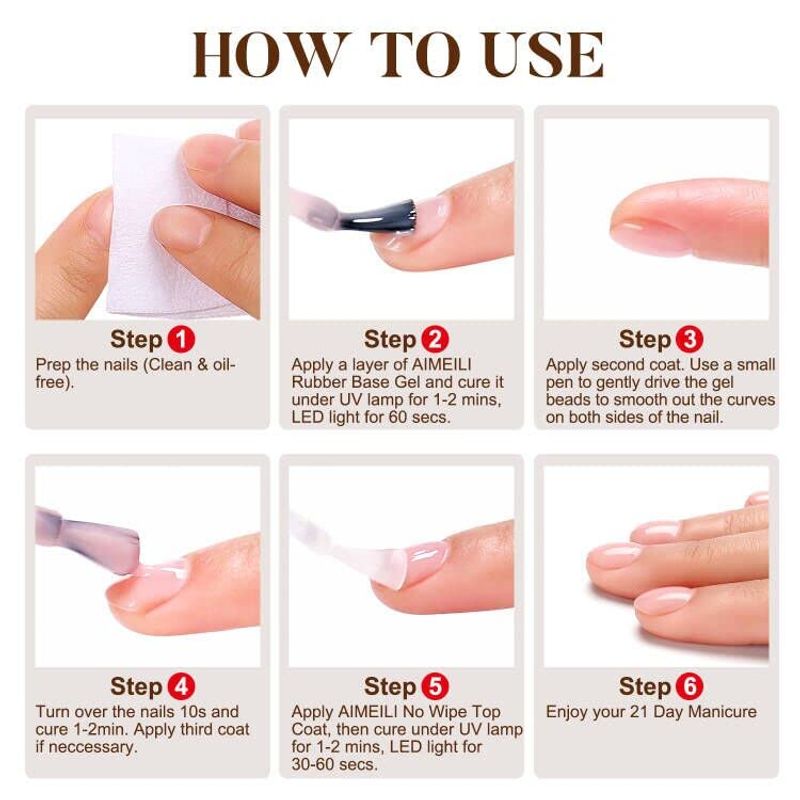 HOW TO USE

Step 1
Prep the nails (Clean & oil-free).

Step 2
Apply a layer of AIMEILI Rubber Base Gel and cure it under UV lamp for 1-2 mins, LED light for 60 secs.

Step 3
Apply second coat. Use a small pen to gently drive the gel beads to smooth out the curves on both sides of the nail.

Step 4
Turn over the nails 10s and cure 1-2min. Apply third coat if neccessary.

Step 5
Apply AIMEILI No Wipe Top Coat, then cure under UV lamp for 1-2 mins, LED light for 30-60 secs.

Step 6
Enjoy your 21 Day Manicure