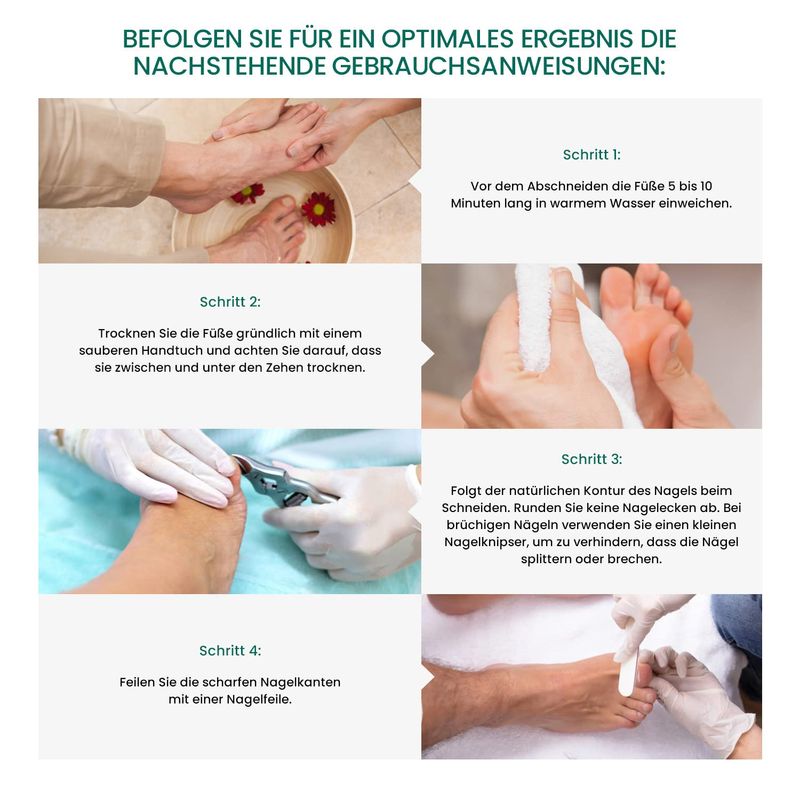 BEFOLGEN SIE FÜR EIN OPTIMALES ERGEBNIS DIE NACHSTEHENDE GEBRAUCHSANWEISUNGEN:

Schritt 1:

Vor dem Abschneiden die Füße 5 bis 10 Minuten lang in warmem Wasser einweichen.

Schritt 2:

Trocknen Sie die Füße gründlich mit einem sauberen Handtuch und achten Sie darauf, dass sie zwischen und unter den Zehen trocknen.

Schritt 3:

Folgt der natürlichen Kontur des Nagels beim Schneiden. Runden Sie keine Nagelecken ab. Bei brüchigen Nägeln verwenden Sie einen kleinen Nagelknipser, um zu verhindern, dass die Nägel splittern oder brechen.

Schritt 4:

Feilen Sie die scharfen Nagelkanten mit einer Nagelfeile.