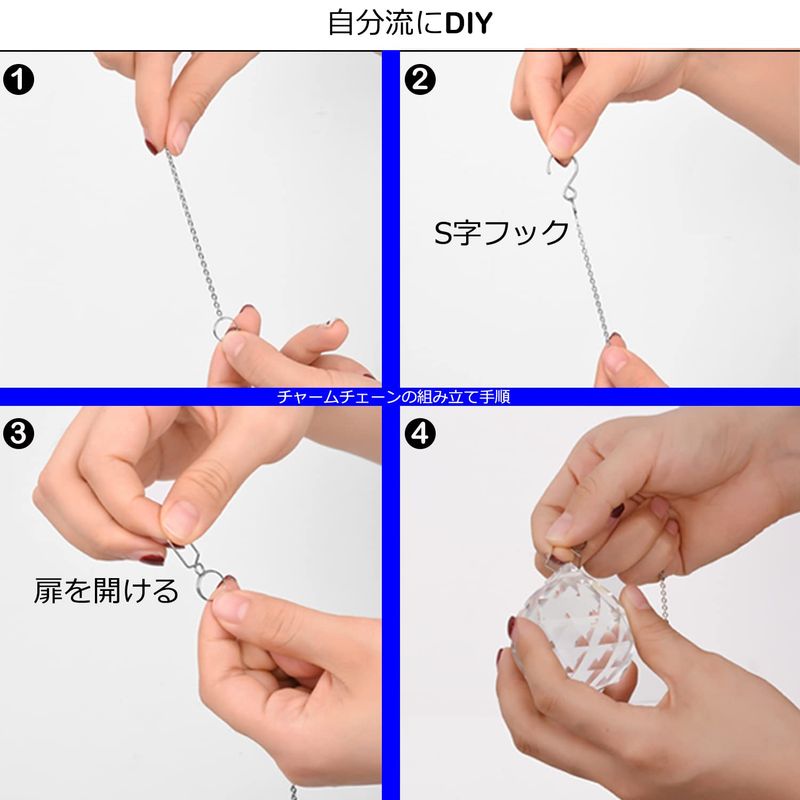 自分流にDIY

❶

❷

S字フック

チャームチェーンの組み立て手順

❸

扉を開ける

❹