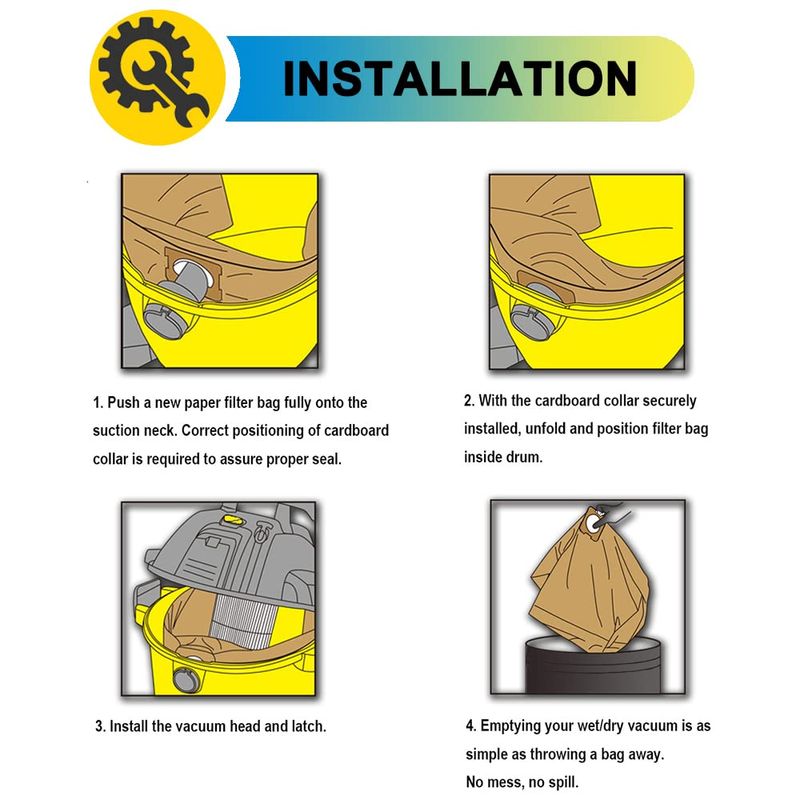 INSTALLATION

1. Push a new paper filter bag fully onto the suction neck. Correct positioning of cardboard collar is required to assure proper seal.

2. With the cardboard collar securely installed, unfold and position filter bag inside drum.

3. Install the vacuum head and latch.

4. Emptying your wet/dry vacuum is as simple as throwing a bag away.
No mess, no spill.