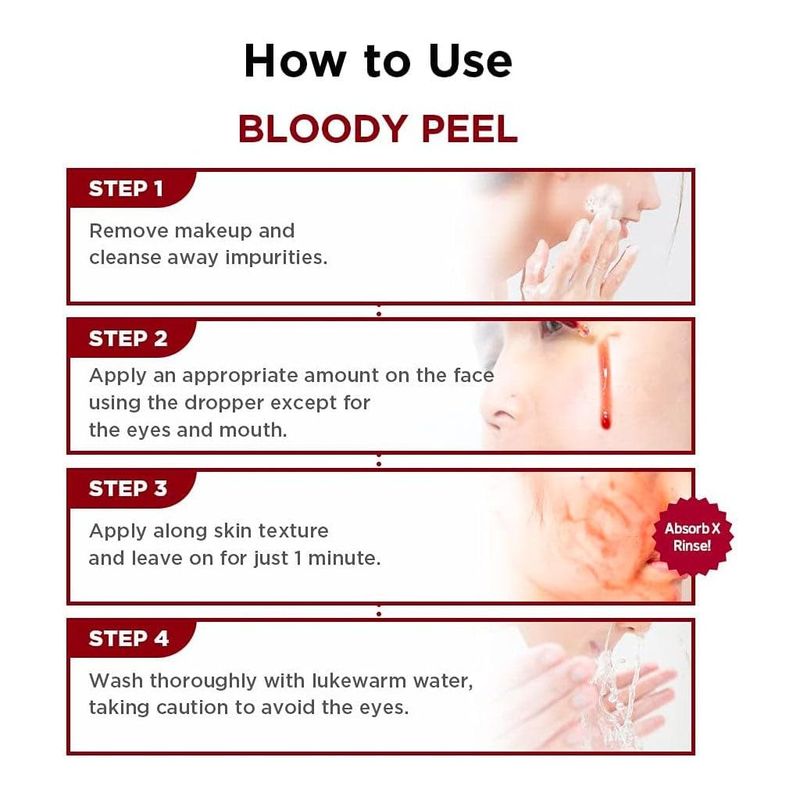 How to Use

BLOODY PEEL

STEP 1

Remove makeup and cleanse away impurities.

STEP 2

Apply an appropriate amount on the face using the dropper except for the eyes and mouth.

STEP 3

Apply along skin texture and leave on for just 1 minute.

Absorb X Rinse!

STEP 4

Wash thoroughly with lukewarm water, taking caution to avoid the eyes.