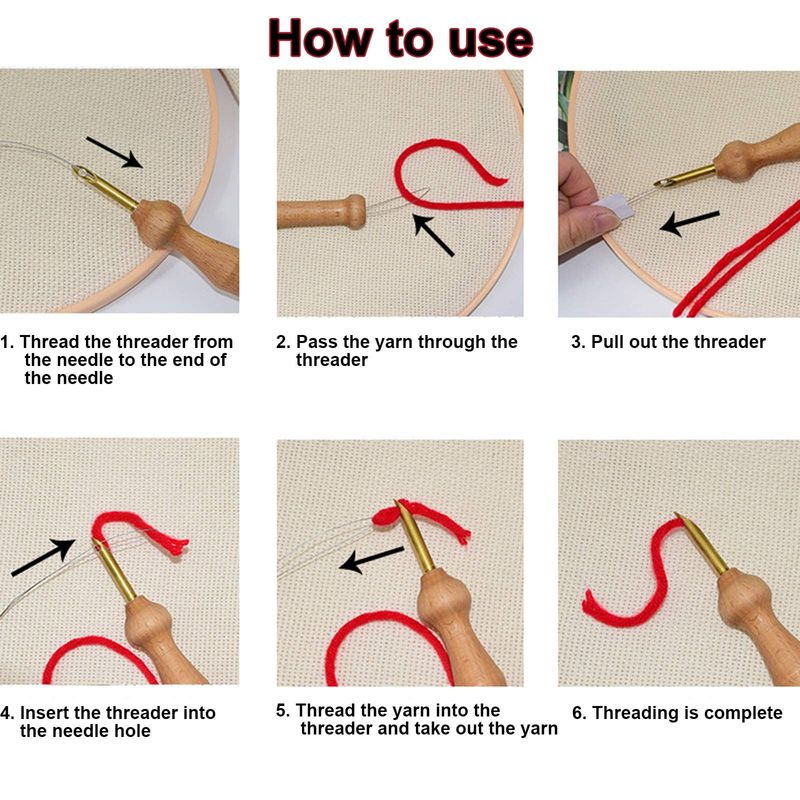 How to use

1. Thread the threader from the needle to the end of the needle

2. Pass the yarn through the threader

3. Pull out the threader

4. Insert the threader into the needle hole

5. Thread the yarn into the threader and take out the yarn

6. Threading is complete