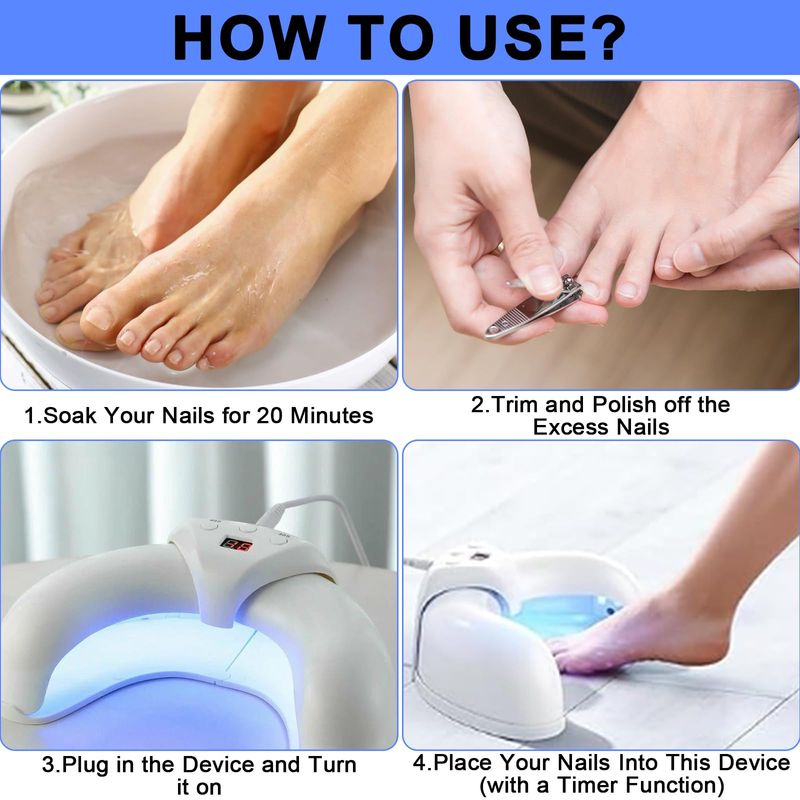 HOW TO USE?

1.Soak Your Nails for 20 Minutes

2.Trim and Polish off the Excess Nails

3.Plug in the Device and Turn it on

4.Place Your Nails Into This Device (with a Timer Function)