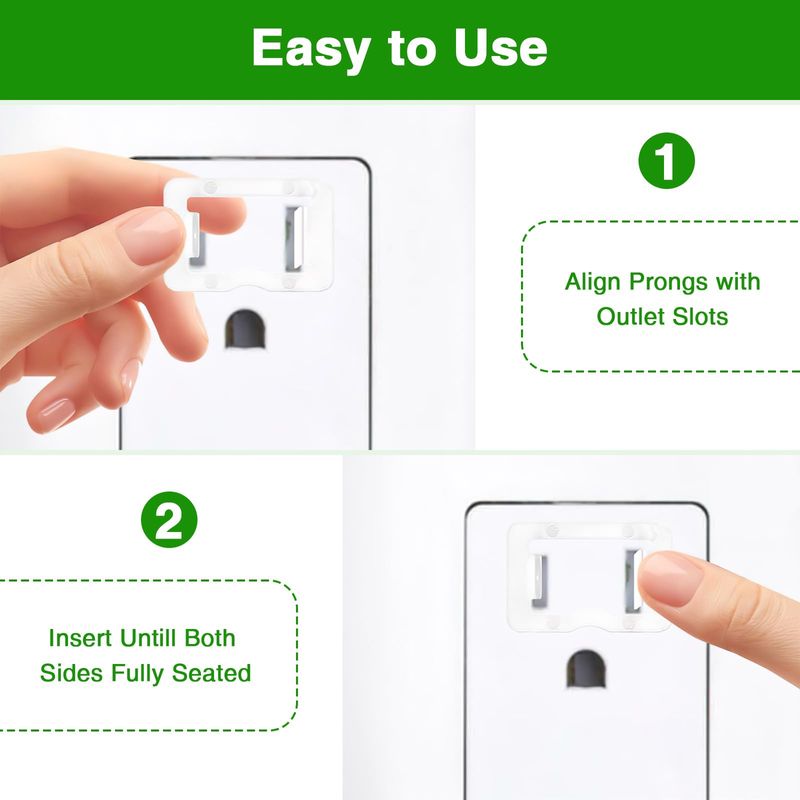 Easy to Use

1

Align Prongs with Outlet Slots

2

Insert Untill Both Sides Fully Seated