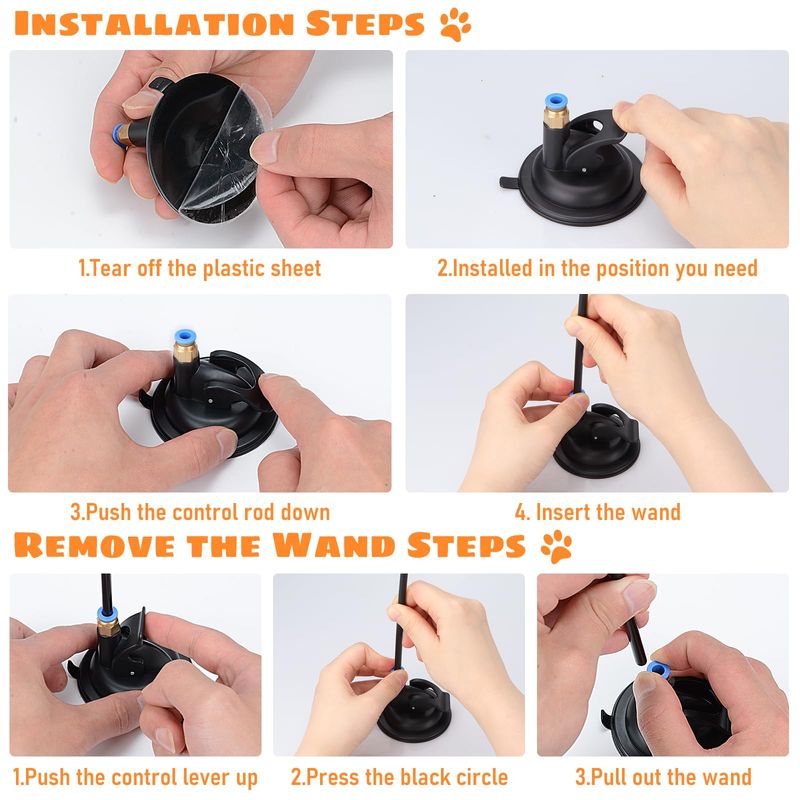 INSTALLATION STEPS

1.Tear off the plastic sheet

2.Installed in the position you need

3.Push the control rod down

4. Insert the wand

REMOVE THE WAND STEPS

1.Push the control lever up

2.Press the black circle

3.Pull out the wand