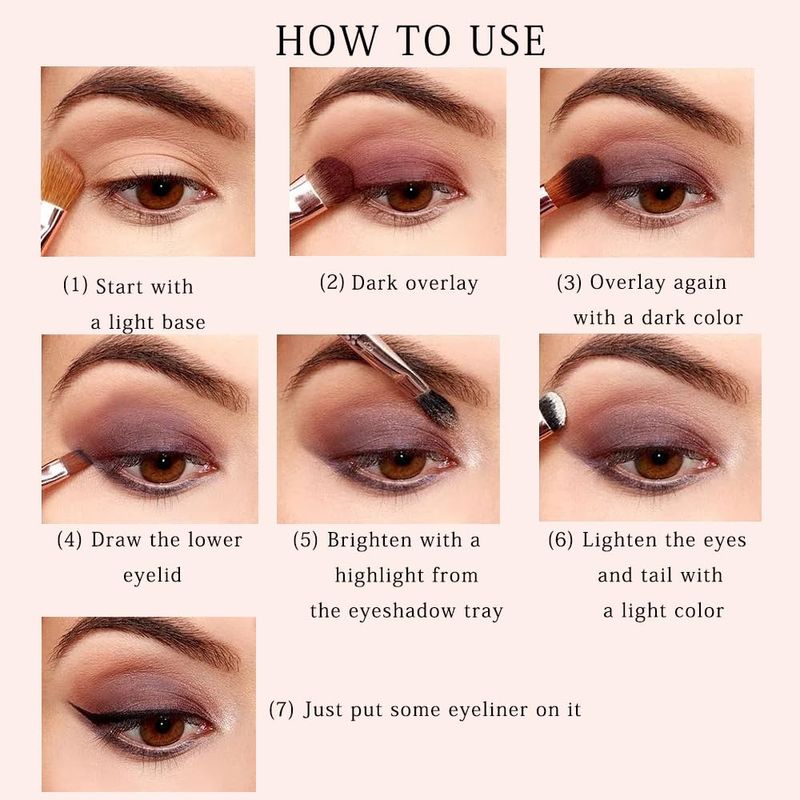 HOW TO USE

(1) Start with a light base

(2) Dark overlay

(3) Overlay again with a dark color

(4) Draw the lower eyelid

(5) Brighten with a highlight from the eyeshadow tray

(6) Lighten the eyes and tail with a light color

(7) Just put some eyeliner on it