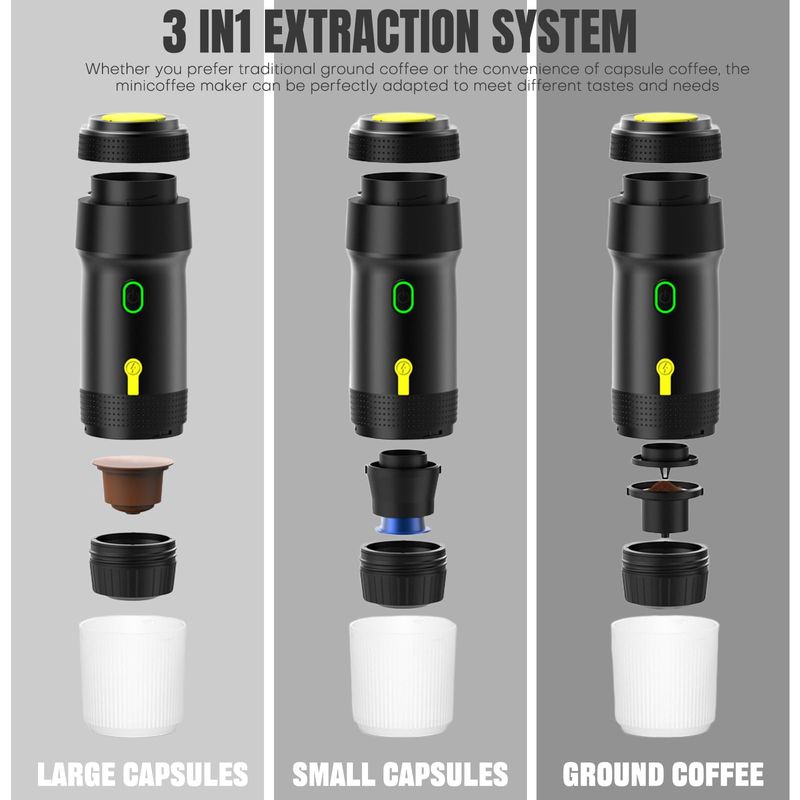 3 IN1 EXTRACTION SYSTEM

Whether you prefer traditional ground coffee or the convenience of capsule coffee, the minicoffee maker can be perfectly adapted to meet different tastes and needs

LARGE CAPSULES

SMALL CAPSULES

GROUND COFFEE