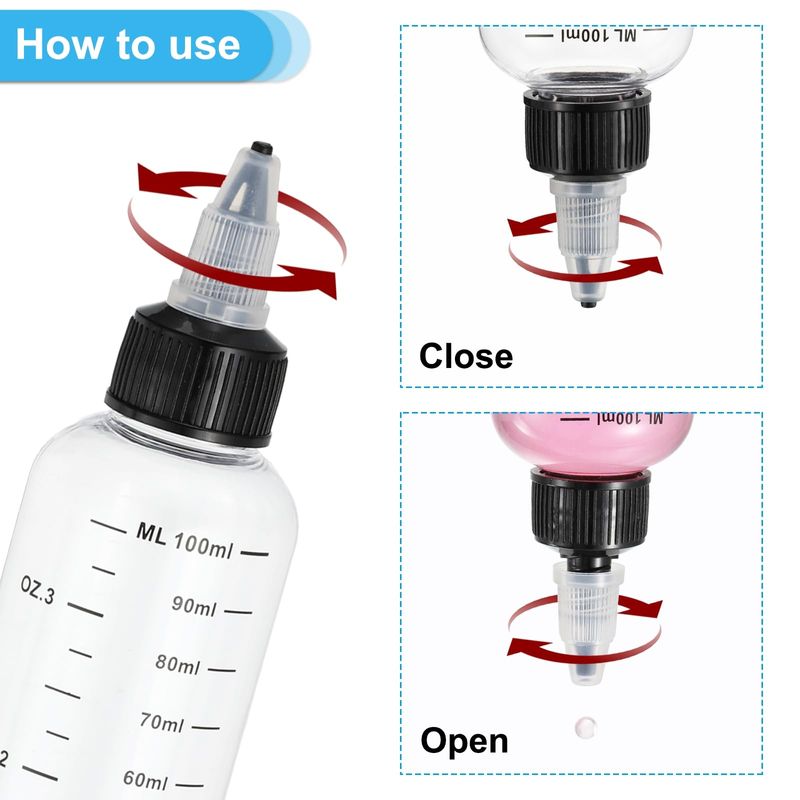 How to use

ML 100ml

OZ.3

90ml

80ml

70ml

2

60ml

ML 100ml

Close

ML 100ml

Open