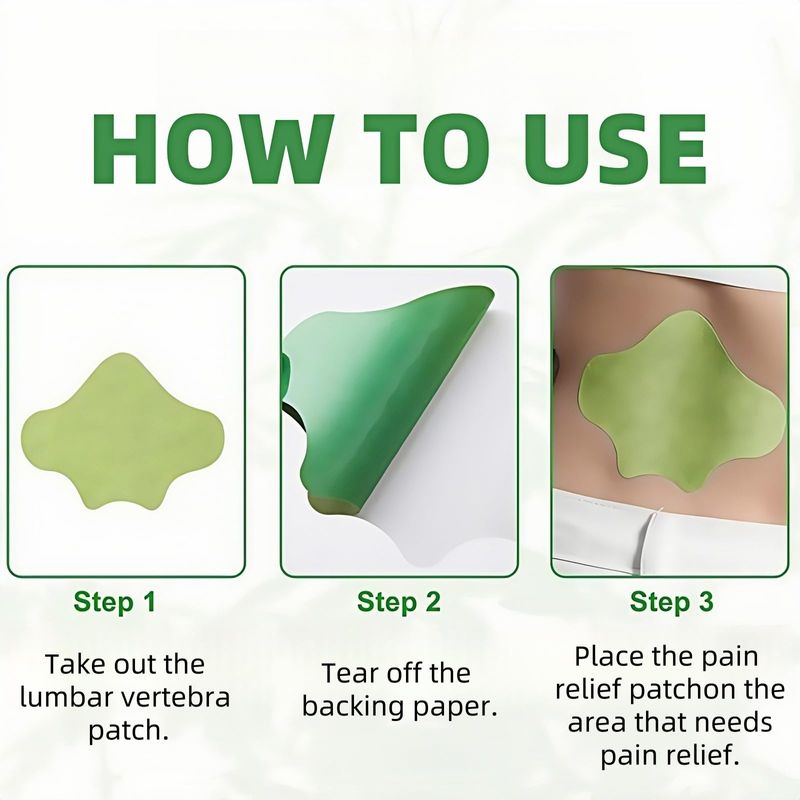 HOW TO USE

Step 1

Take out the lumbar vertebra patch.

Step 2

Tear off the backing paper.

Step 3

Place the pain relief patchon the area that needs pain relief.