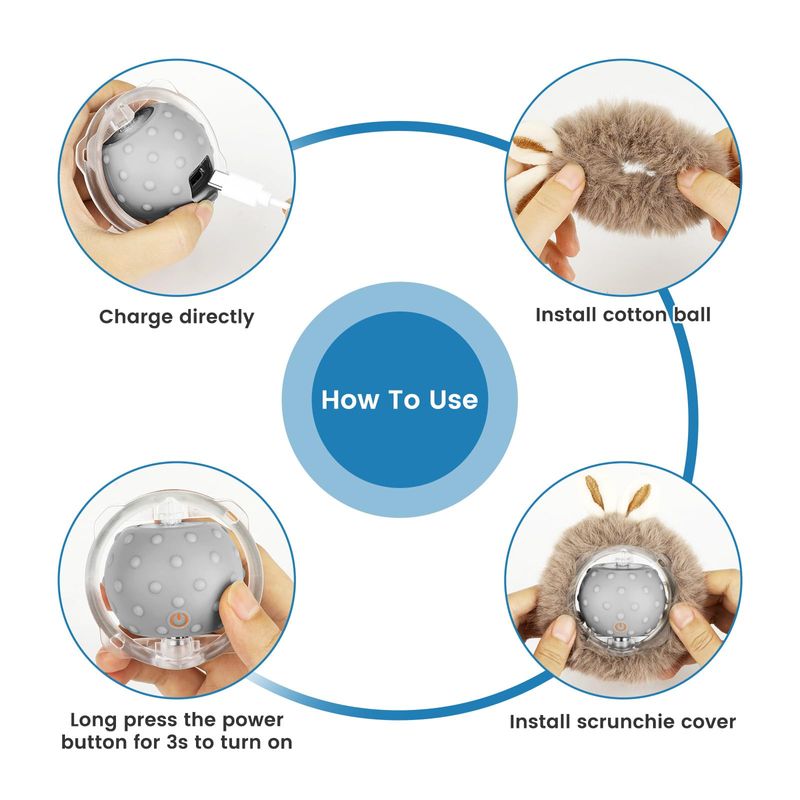 Charge directly

Install cotton ball

How To Use

Long press the power button for 3s to turn on

Install scrunchie cover