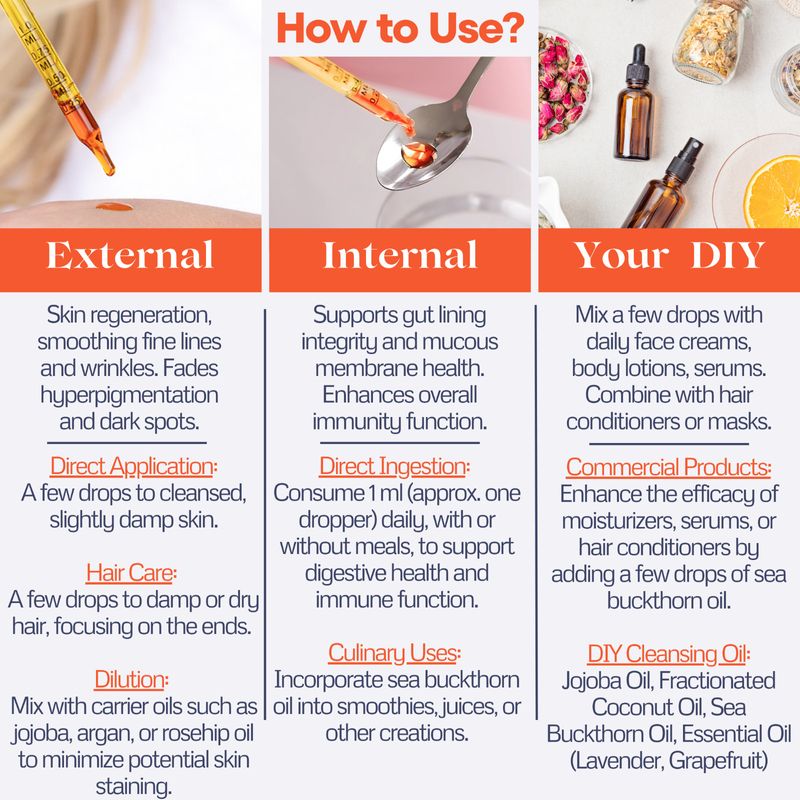 How to Use?

External

Skin regeneration, smoothing fine lines and wrinkles. Fades hyperpigmentation and dark spots.

Direct Application:
A few drops to cleansed, slightly damp skin.

Hair Care:
A few drops to damp or dry hair, focusing on the ends.

Dilution:
Mix with carrier oils such as jojoba, argan, or rosehip oil to minimize potential skin staining.

Internal

Supports gut lining integrity and mucous membrane health. Enhances overall immunity function.

Direct Ingestion:
Consume 1 ml (approx. one dropper) daily, with or without meals, to support digestive health and immune function.

Culinary Uses:
Incorporate sea buckthorn oil into smoothies, juices, or other creations.

Your DIY

Mix a few drops with daily face creams, body lotions, serums. Combine with hair conditioners or masks.

Commercial Products:
Enhance the efficacy of moisturizers, serums, or hair conditioners by adding a few drops of sea buckthorn oil.

DIY Cleansing Oil:
Jojoba Oil, Fractionated Coconut Oil, Sea Buckthorn Oil, Essential Oil (Lavender, Grapefruit)