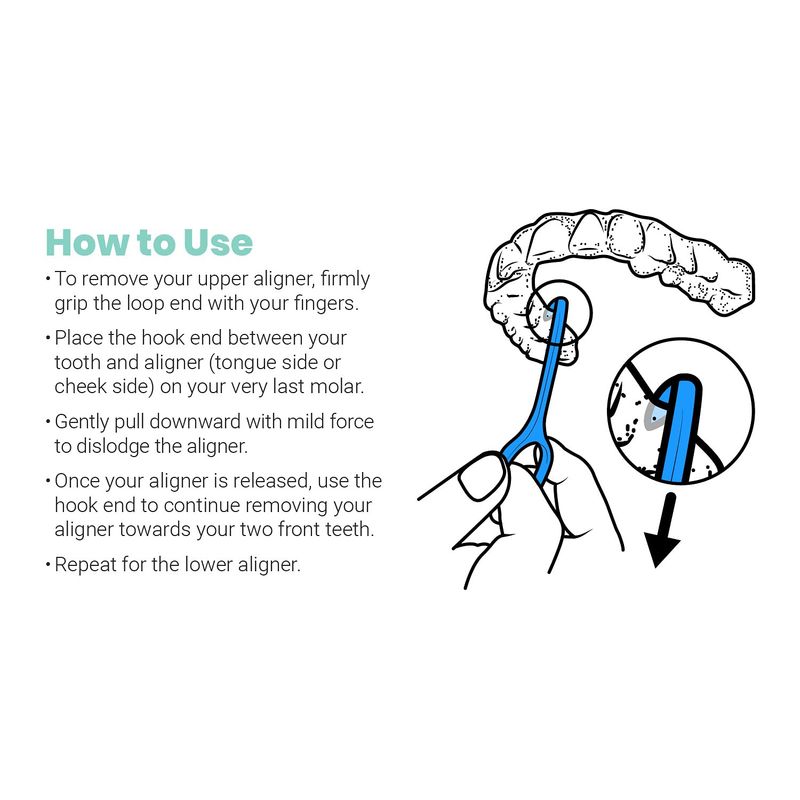 How to Use

• To remove your upper aligner, firmly grip the loop end with your fingers.

• Place the hook end between your tooth and aligner (tongue side or cheek side) on your very last molar.

• Gently pull downward with mild force to dislodge the aligner.

• Once your aligner is released, use the hook end to continue removing your aligner towards your two front teeth.

• Repeat for the lower aligner.