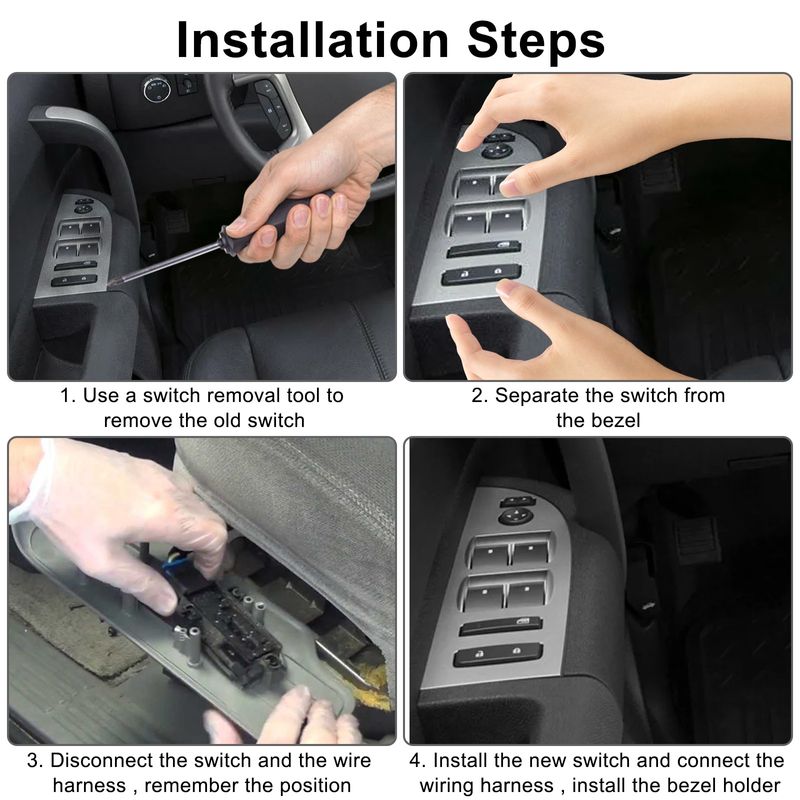 Installation Steps

1. Use a switch removal tool to remove the old switch

2. Separate the switch from the bezel

3. Disconnect the switch and the wire harness , remember the position

4. Install the new switch and connect the wiring harness , install the bezel holder