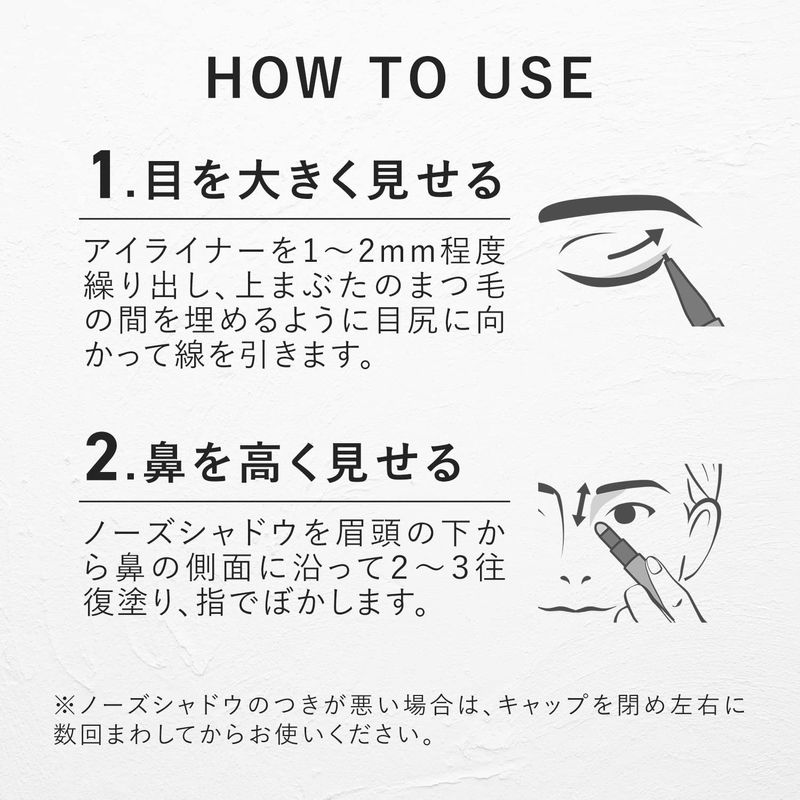 HOW TO USE

1.目を大きく見せる

アイライナーを1～2mm程度繰り出し、上まぶたのまつ毛の間を埋めるように目尻に向かって線を引きます。

2.鼻を高く見せる

ノーズシャドウを眉頭の下から鼻の側面に沿って2～3往復塗り、指でぼかします。

※ノーズシャドウのつきが悪い場合は、キャップを閉め左右に数回まわしてからお使いください。