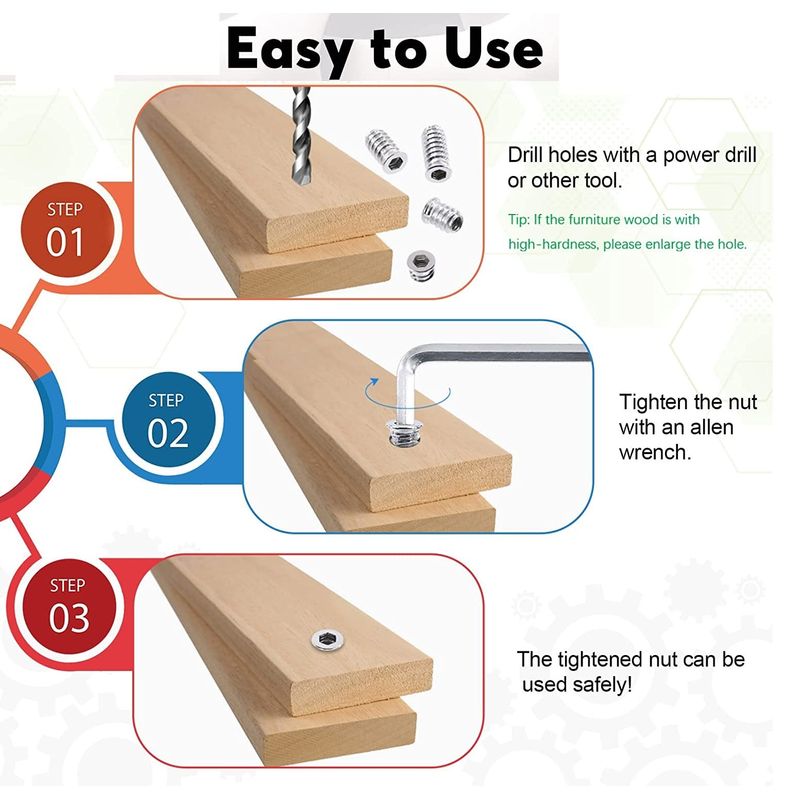 Easy to Use

STEP
01

Drill holes with a power drill or other tool.

Tip: If the furniture wood is with high-hardness, please enlarge the hole.

STEP
02

Tighten the nut with an allen wrench.

STEP
03

The tightened nut can be used safely!