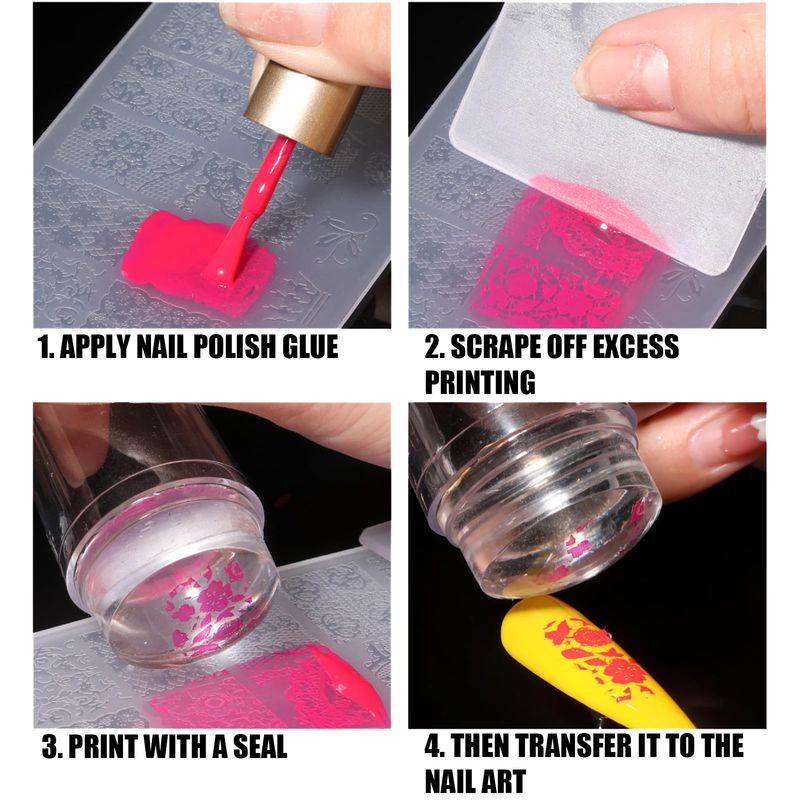 1. APPLY NAIL POLISH GLUE

2. SCRAPE OFF EXCESS PRINTING

3. PRINT WITH A SEAL

4. THEN TRANSFER IT TO THE NAIL ART