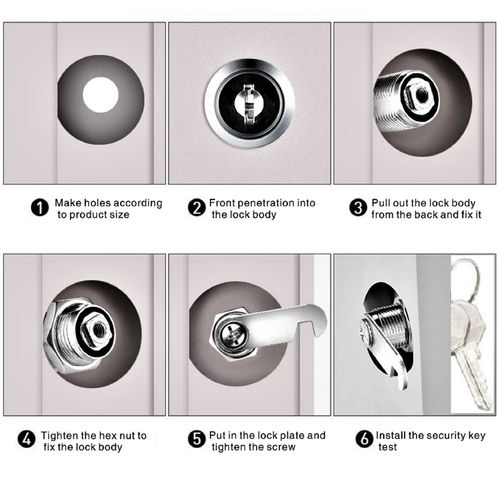 1 Make holes according to product size

2 Front penetration into the lock body

3 Pull out the lock body from the back and fix it

4 Tighten the hex nut to fix the lock body

5 Put in the lock plate and tighten the screw

6 Install the security key test