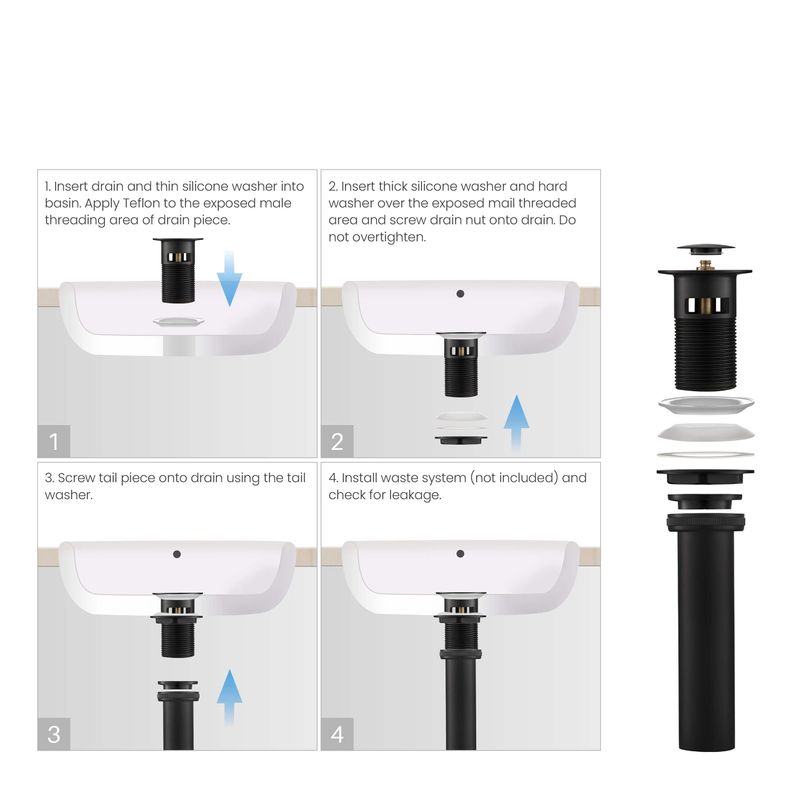 1. Insert drain and thin silicone washer into basin. Apply Teflon to the exposed male threading area of drain piece.

1

2. Insert thick silicone washer and hard washer over the exposed mail threaded area and screw drain nut onto drain. Do not overtighten.

2

3. Screw tail piece onto drain using the tail washer.

3

4. Install waste system (not included) and check for leakage.

4