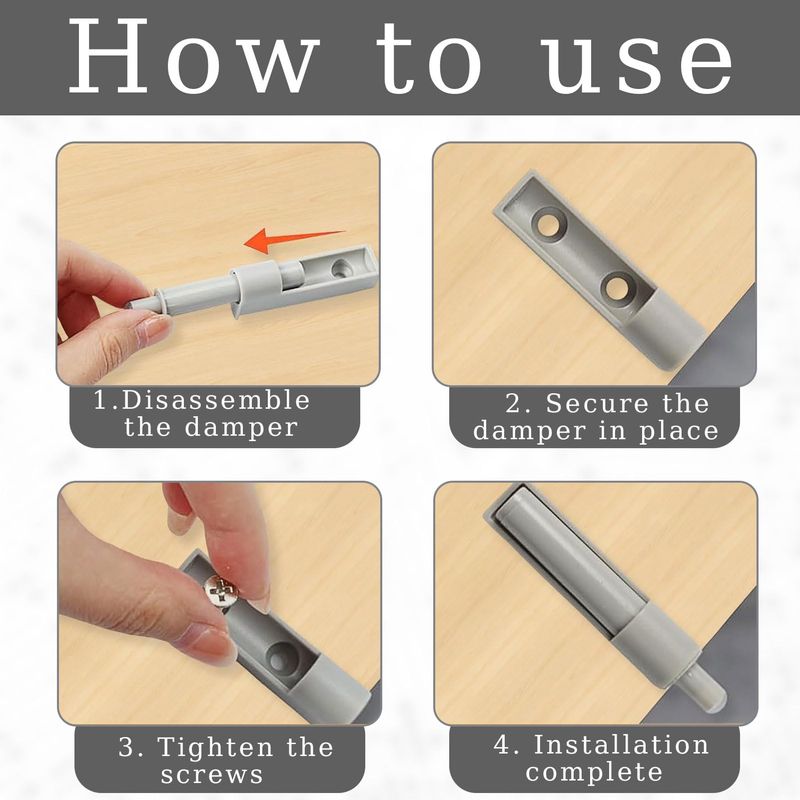 How to use

1.Disassemble the damper

2. Secure the damper in place

3. Tighten the screws

4. Installation complete