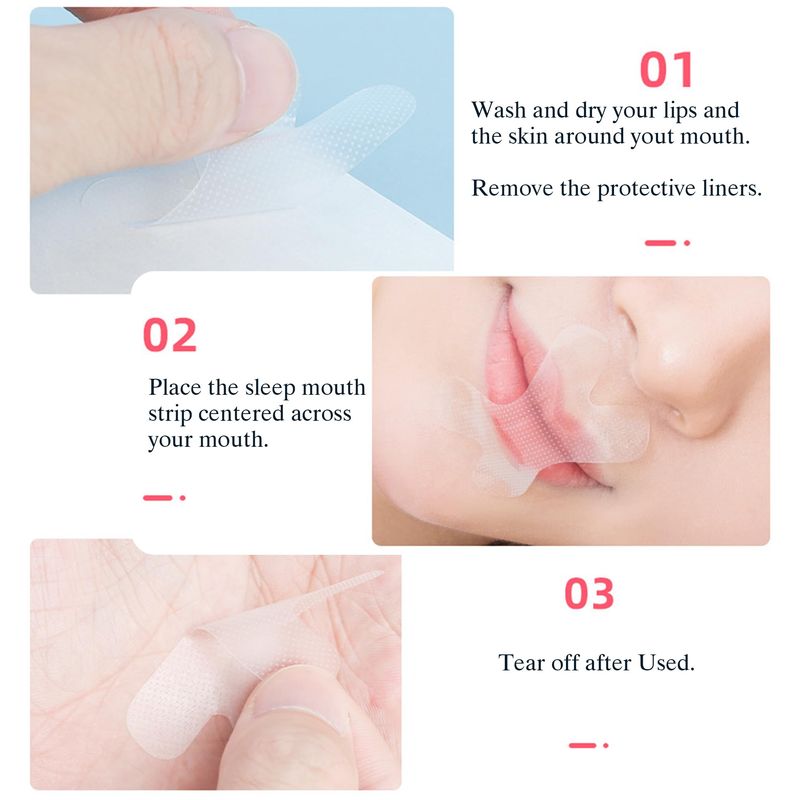 01

Wash and dry your lips and the skin around yout mouth.

Remove the protective liners.

02

Place the sleep mouth strip centered across your mouth.

03

Tear off after Used.