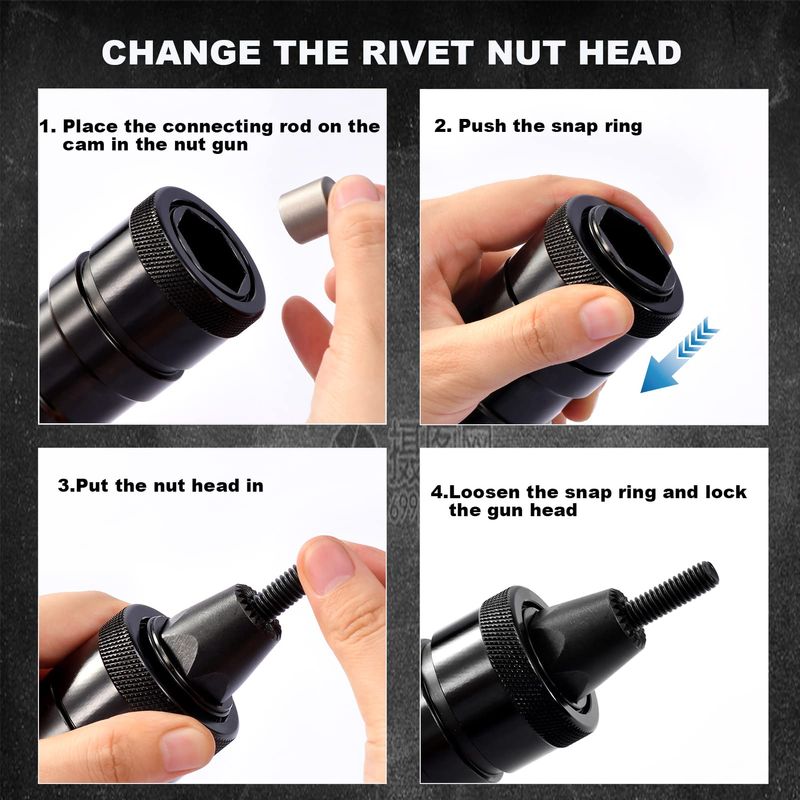 CHANGE THE RIVET NUT HEAD

1. Place the connecting rod on the cam in the nut gun

2. Push the snap ring

3.Put the nut head in

4.Loosen the snap ring and lock the gun head