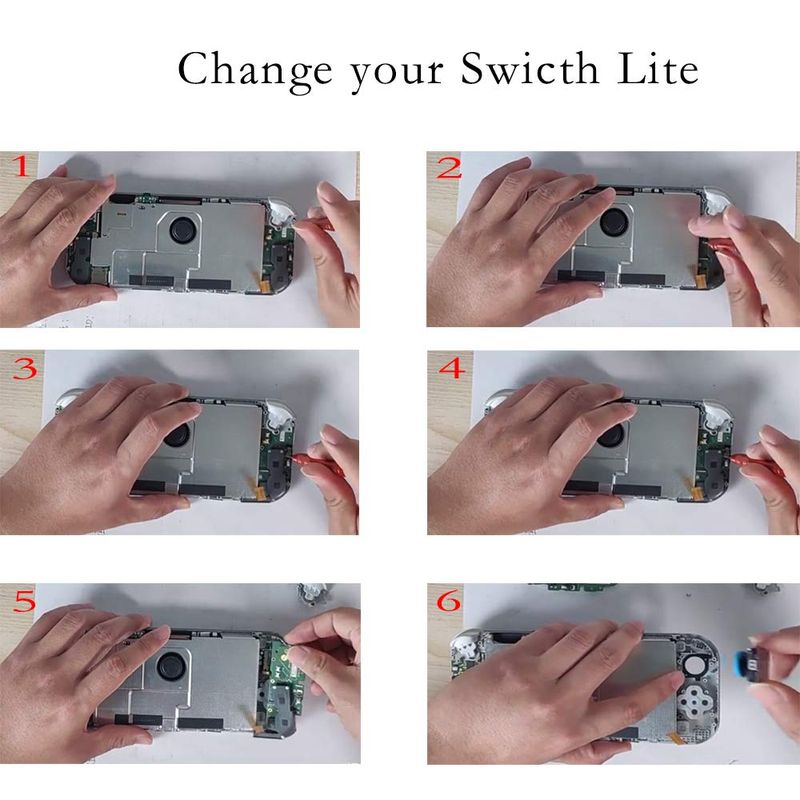 Change your Swicth Lite

1

2

3

4

5

6