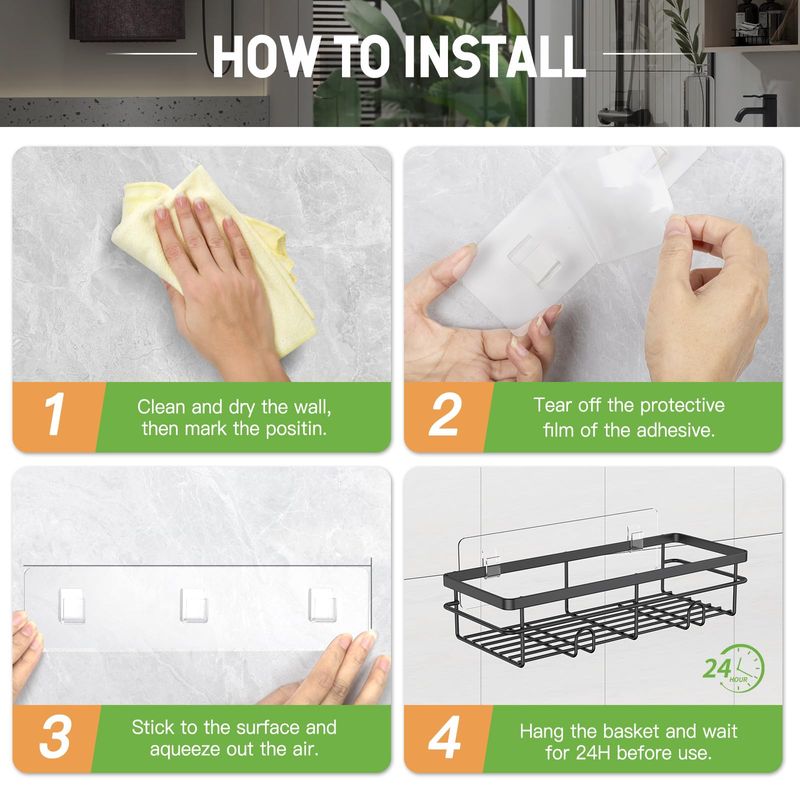 HOW TO INSTALL

1
Clean and dry the wall, then mark the positin.

2
Tear off the protective film of the adhesive.

3
Stick to the surface and aqueeze out the air.

24 HOUR

4
Hang the basket and wait for 24H before use.