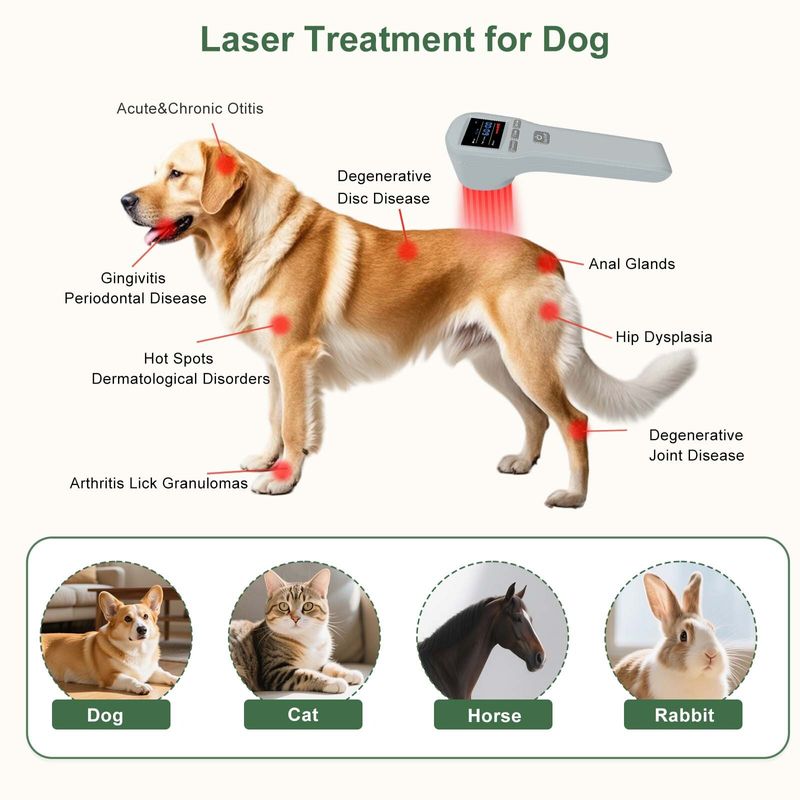 Laser Treatment for Dog

Acute&Chronic Otitis

Degenerative
Disc Disease

Gingivitis
Periodontal Disease

Anal Glands

Hip Dysplasia

Hot Spots
Dermatological Disorders

Degenerative
Joint Disease

Arthritis Lick Granulomas

Dog

Cat

Horse

Rabbit