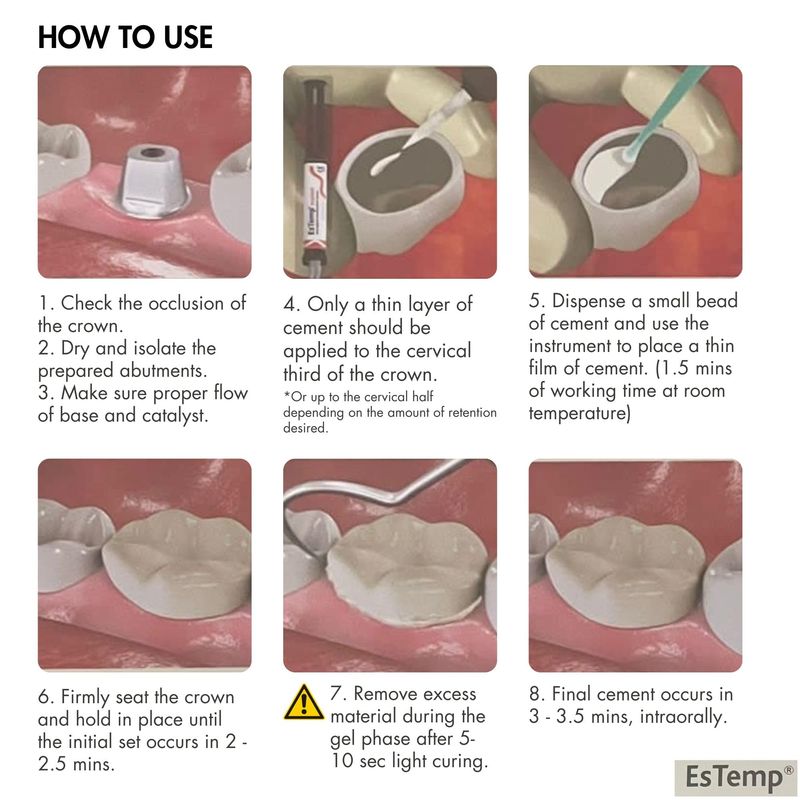 HOW TO USE

EsTemp

1. Check the occlusion of the crown.
2. Dry and isolate the prepared abutments.
3. Make sure proper flow of base and catalyst.

4. Only a thin layer of cement should be applied to the cervical third of the crown.
*Or up to the cervical half depending on the amount of retention desired.

5. Dispense a small bead of cement and use the instrument to place a thin film of cement. (1.5 mins of working time at room temperature)

6. Firmly seat the crown and hold in place until the initial set occurs in 2 - 2.5 mins.

7. Remove excess material during the gel phase after 5-10 sec light curing.

8. Final cement occurs in 3 - 3.5 mins, intraorally.

EsTemp®