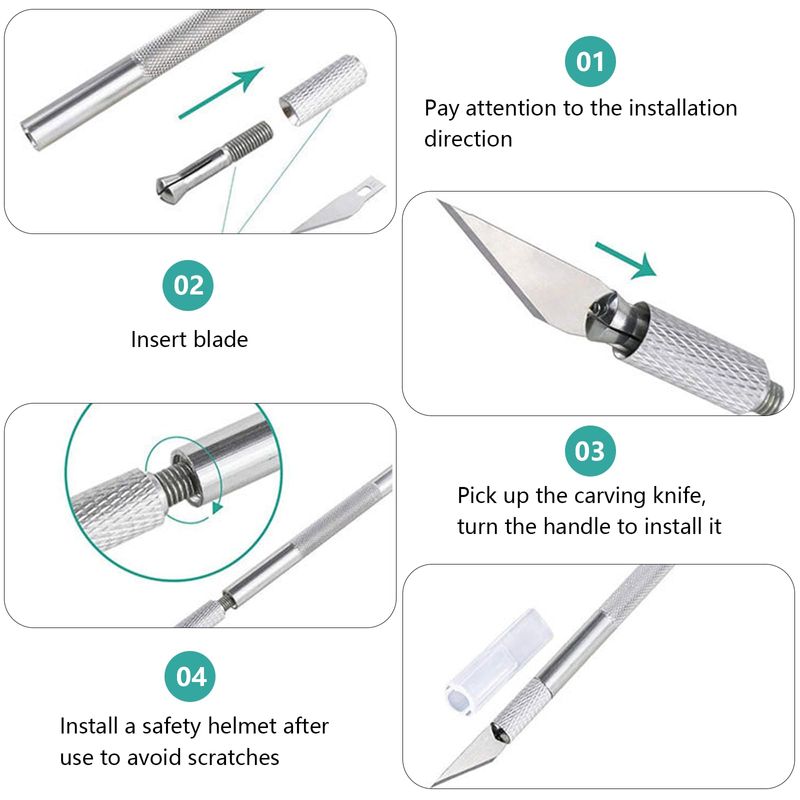 01

Pay attention to the installation direction

02

Insert blade

03

Pick up the carving knife, turn the handle to install it

04

Install a safety helmet after use to avoid scratches