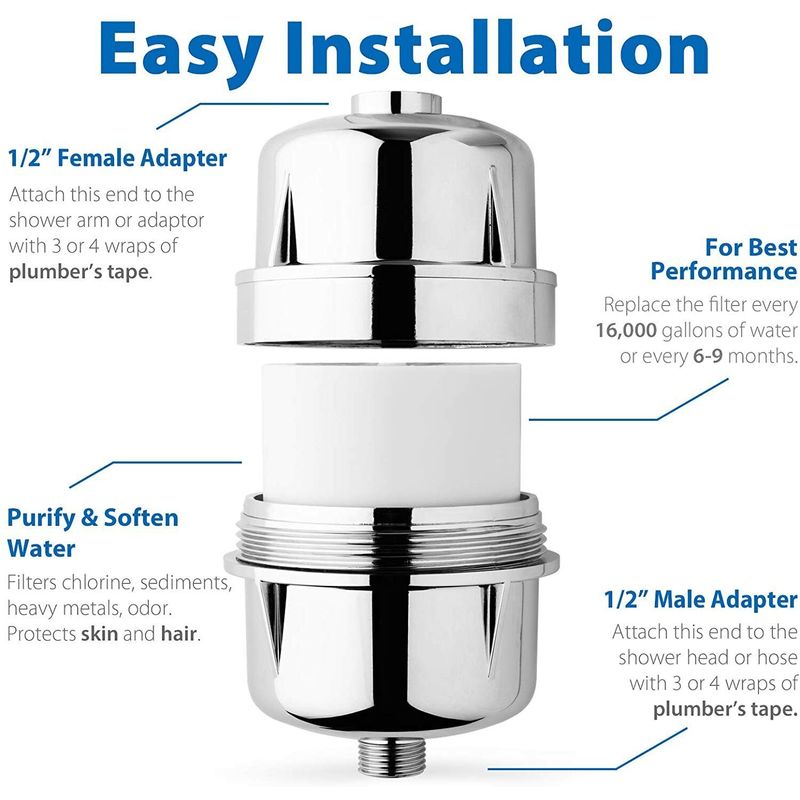 Easy Installation

1/2" Female Adapter
Attach this end to the shower arm or adaptor with 3 or 4 wraps of plumber's tape.

For Best Performance
Replace the filter every 16,000 gallons of water or every 6-9 months.

Purify & Soften Water
Filters chlorine, sediments, heavy metals, odor. Protects skin and hair.

1/2" Male Adapter
Attach this end to the shower head or hose with 3 or 4 wraps of plumber's tape.