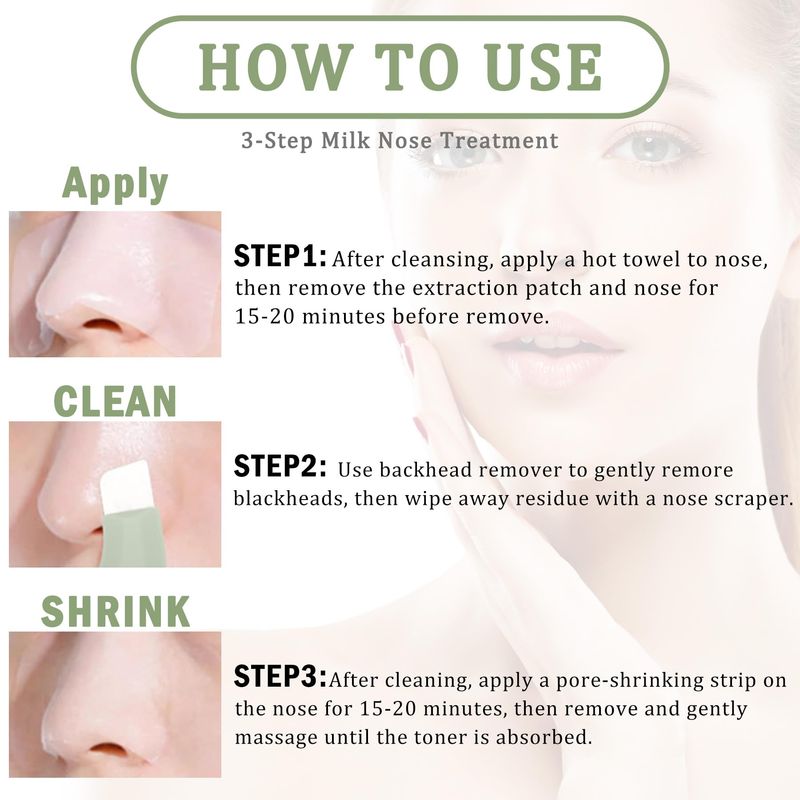 HOW TO USE

3-Step Milk Nose Treatment

Apply

STEP1: After cleansing, apply a hot towel to nose, then remove the extraction patch and nose for 15-20 minutes before remove.

CLEAN

STEP2: Use backhead remover to gently remore blackheads, then wipe away residue with a nose scraper.

SHRINK

STEP3:After cleaning, apply a pore-shrinking strip on the nose for 15-20 minutes, then remove and gently massage until the toner is absorbed.