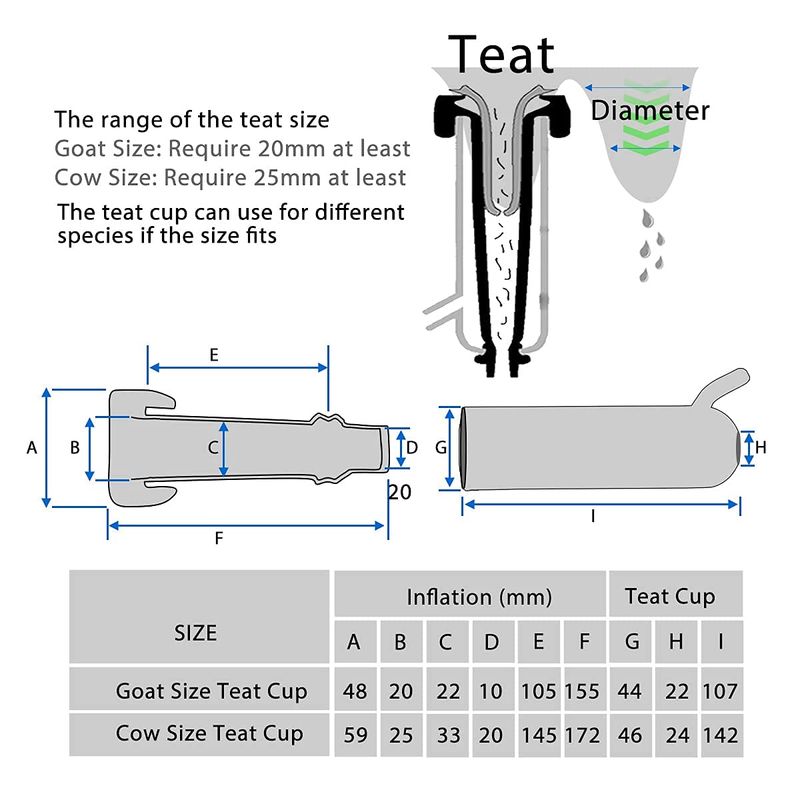 Teat

Diameter

The range of the teat size
Goat Size: Require 20mm at least
Cow Size: Require 25mm at least

The teat cup can use for different species if the size fits

E

A B C D

20

F

G H

I

| SIZE | Inflation (mm) | | | | | | Teat Cup | | |
|---|---|---|---|---|---|---|---|---|---|
| | A | B | C | D | E | F | G | H | I |
| Goat Size Teat Cup | 48 | 20 | 22 | 10 | 105 | 155 | 44 | 22 | 107 |
| Cow Size Teat Cup | 59 | 25 | 33 | 20 | 145 | 172 | 46 | 24 | 142 |