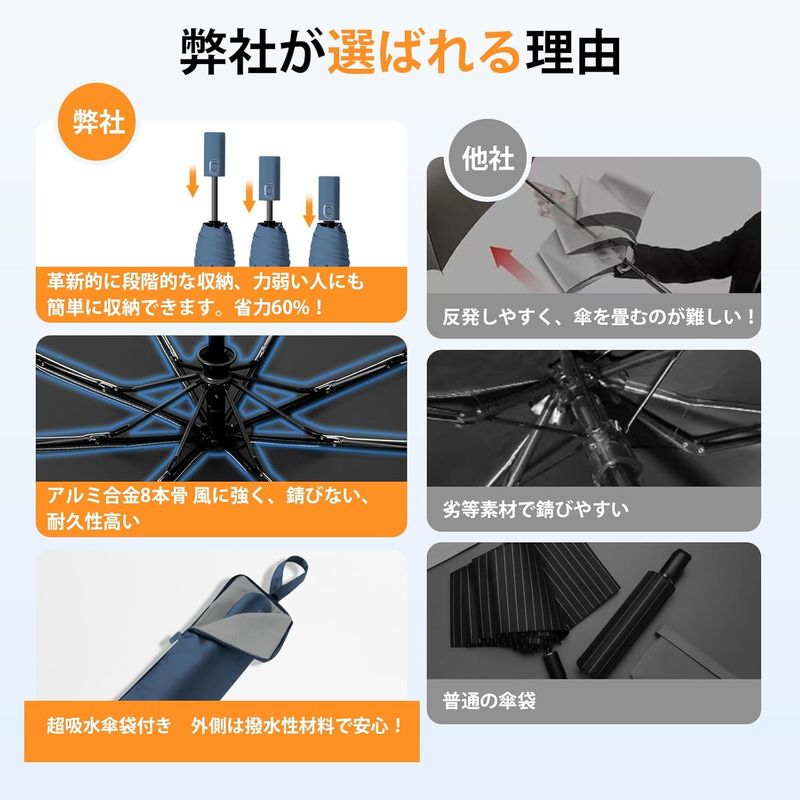 弊社が選ばれる理由

弊社

革新的に段階的な収納、力弱い人にも簡単に収納できます。省力60%！

アルミ合金8本骨 風に強く、錆びない、耐久性高い

超吸水傘袋付き　外側は撥水性材料で安心！

他社

反発しやすく、傘を畳むのが難しい！

劣等素材で錆びやすい

普通の傘袋