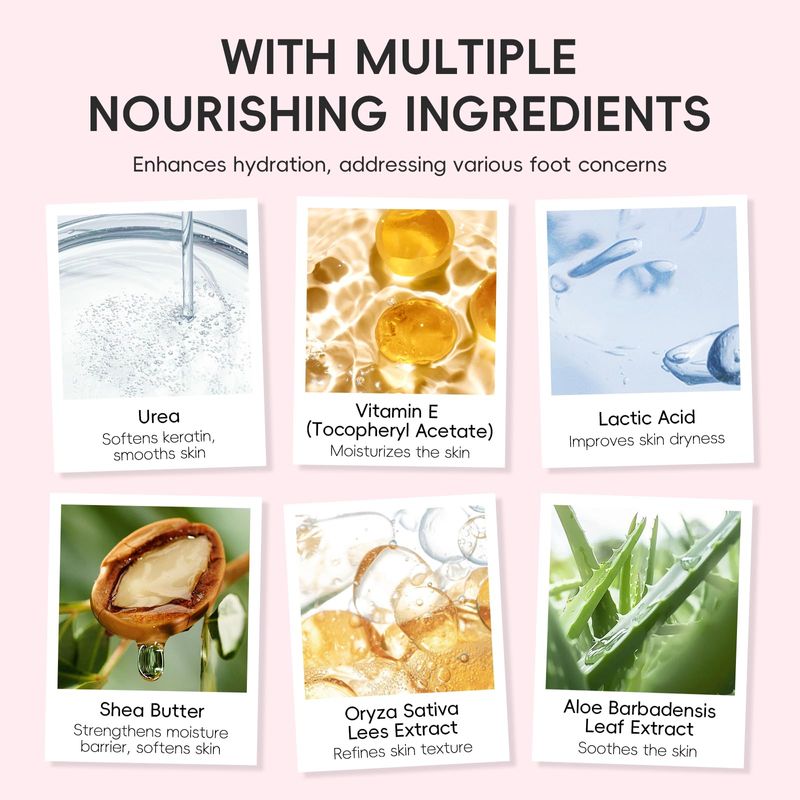 WITH MULTIPLE NOURISHING INGREDIENTS

Enhances hydration, addressing various foot concerns

Urea
Softens keratin, smooths skin

Vitamin E (Tocopheryl Acetate)
Moisturizes the skin

Lactic Acid
Improves skin dryness

Shea Butter
Strengthens moisture barrier, softens skin

Oryza Sativa Lees Extract
Refines skin texture

Aloe Barbadensis Leaf Extract
Soothes the skin