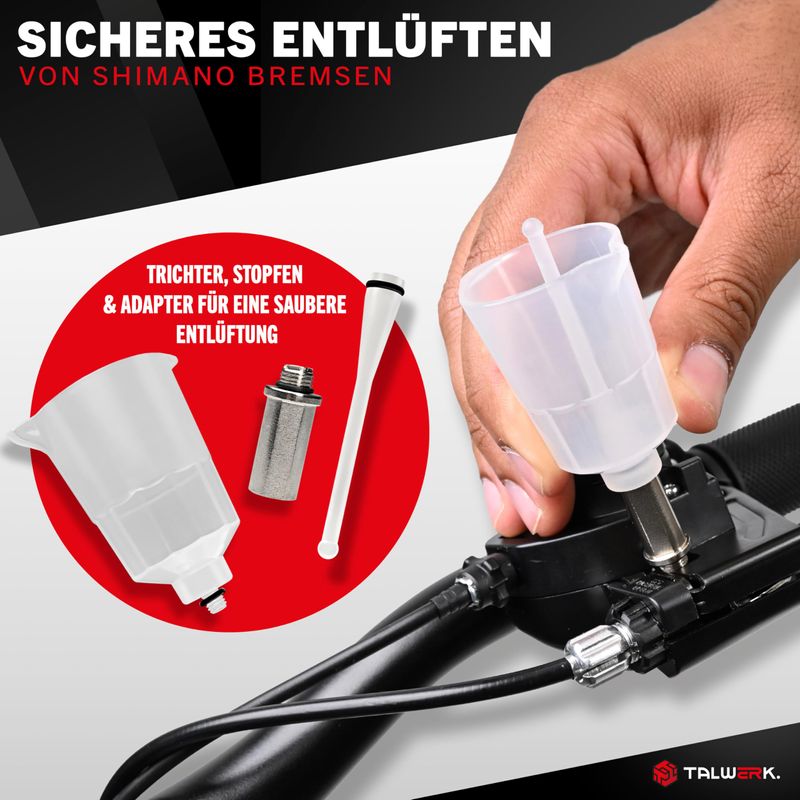 SICHERES ENTLÜFTEN
VON SHIMANO BREMSEN

TRICHTER, STOPFEN & ADAPTER FÜR EINE SAUBERE ENTLÜFTUNG

TALWERK.