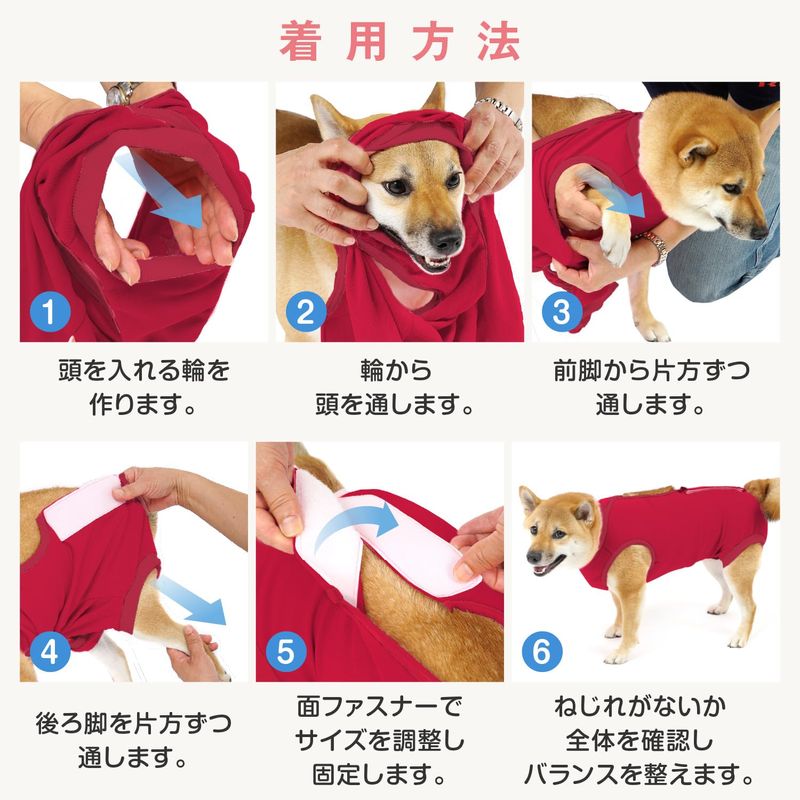 着用方法

1
頭を入れる輪を作ります。

2
輪から頭を通します。

3
前脚から片方ずつ通します。

4
後ろ脚を片方ずつ通します。

5
面ファスナーでサイズを調整し固定します。

6
ねじれがないか全体を確認しバランスを整えます。