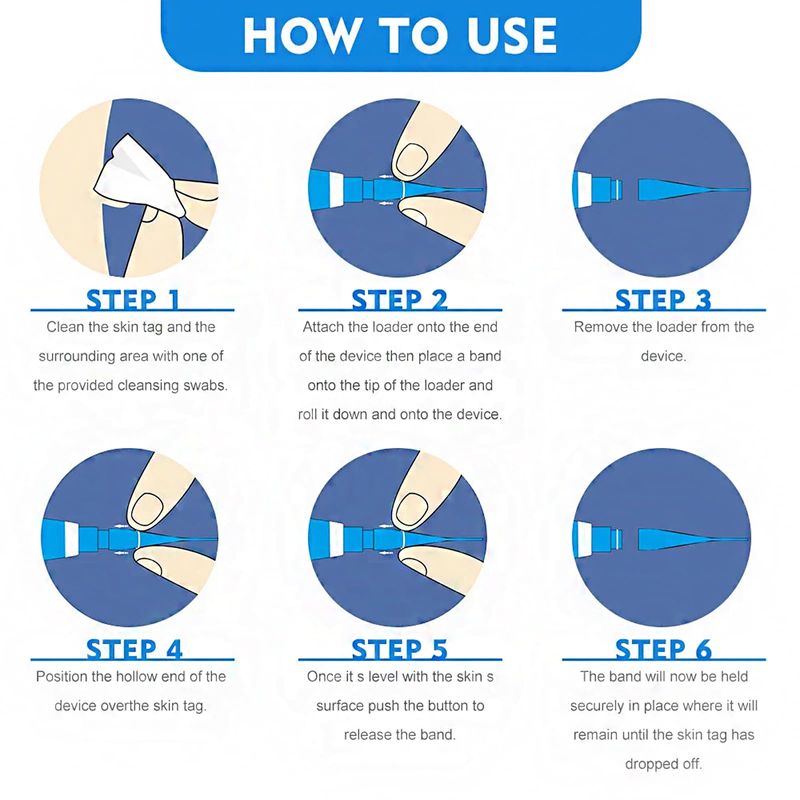 HOW TO USE

STEP 1
Clean the skin tag and the surrounding area with one of the provided cleansing swabs.

STEP 2
Attach the loader onto the end of the device then place a band onto the tip of the loader and roll it down and onto the device.

STEP 3
Remove the loader from the device.

STEP 4
Position the hollow end of the device overthe skin tag.

STEP 5
Once it s level with the skin s surface push the button to release the band.

STEP 6
The band will now be held securely in place where it will remain until the skin tag has dropped off.